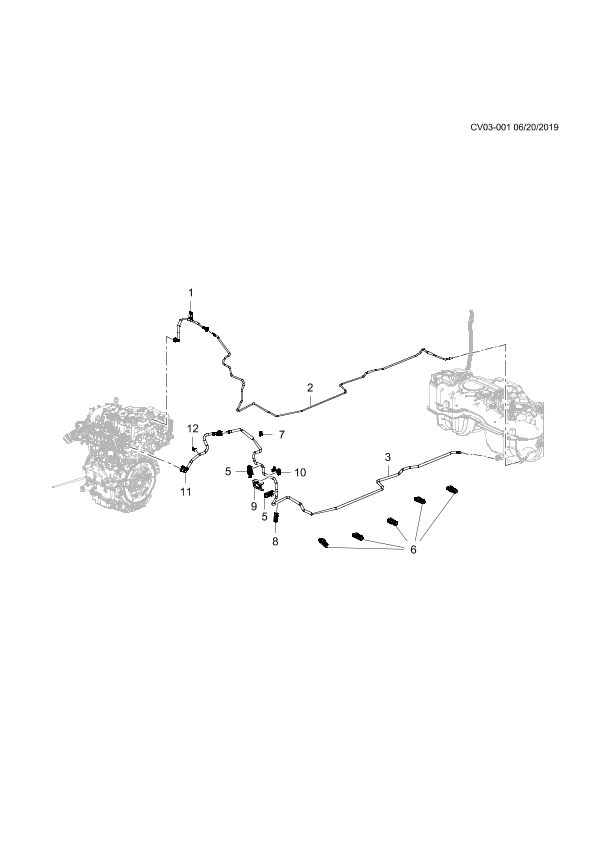 CV03-001 06/20/2019

1
2
12
7
3
5
10
11
9
5
8
6