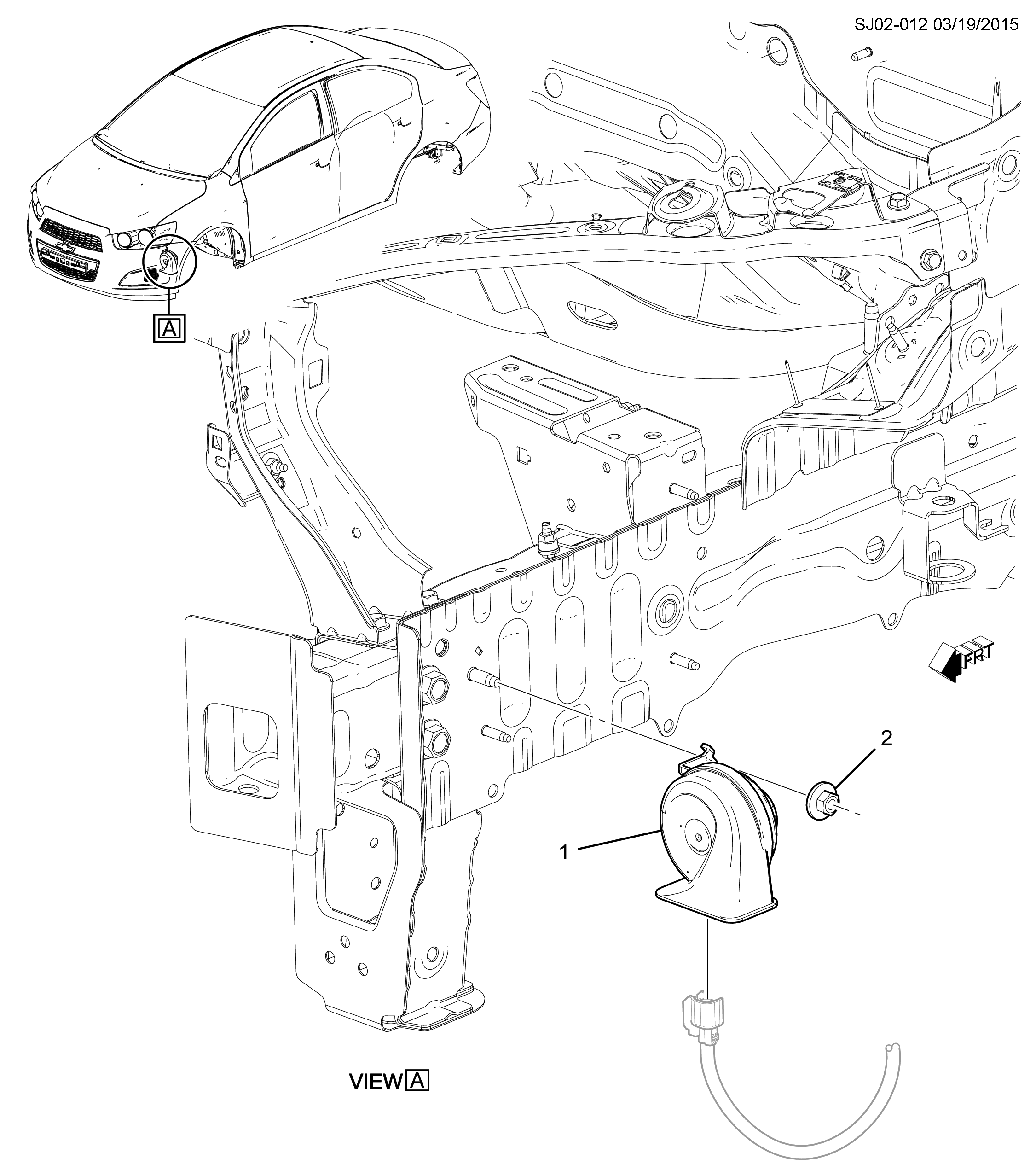 SJ02-012 03/19/2015

A

FRT

2

1

VIEW A