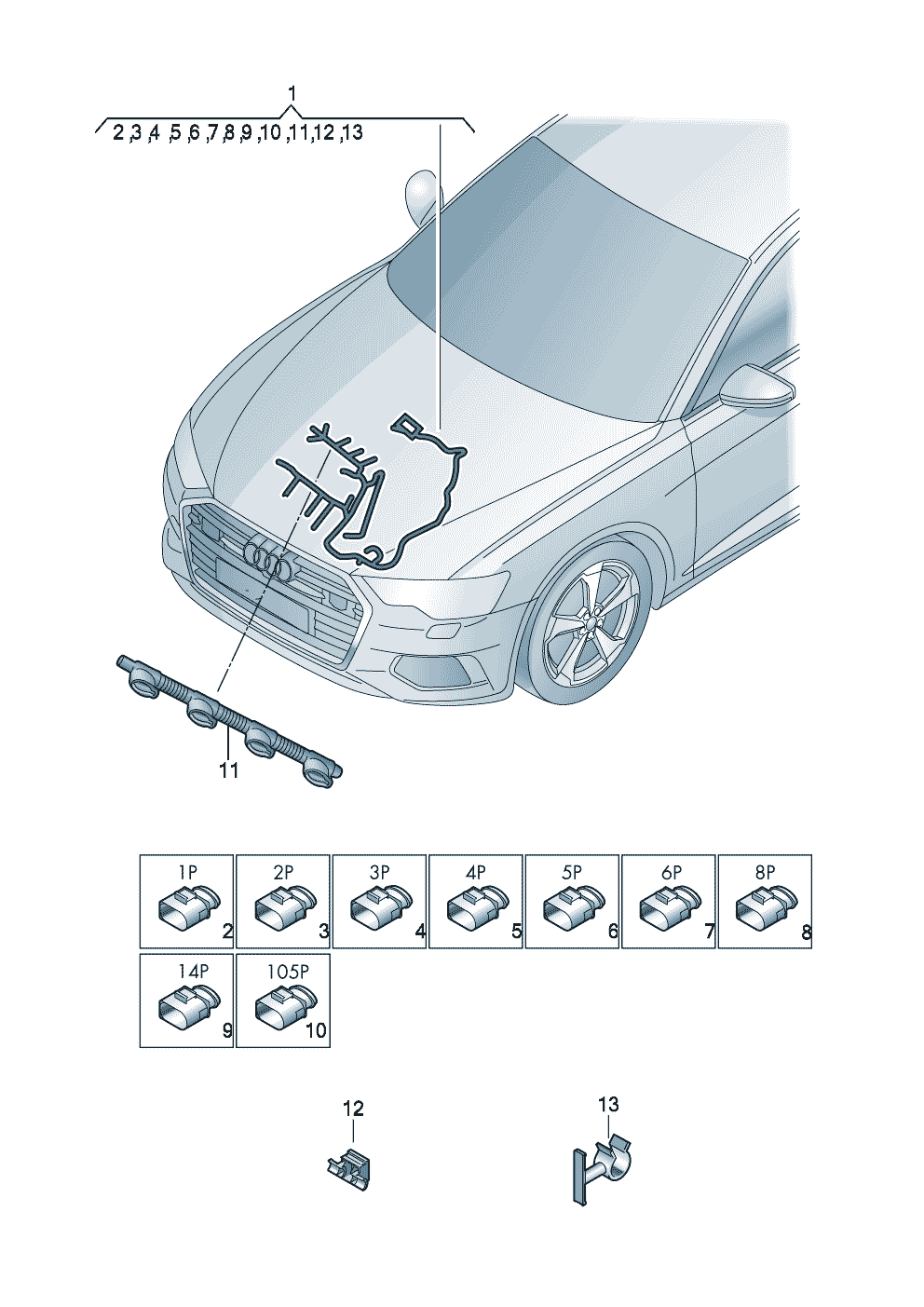 1

2 ,3 ,4 ,5 ,6 ,7 ,8 ,9 ,10 ,11 ,12 ,13

11

1P 2

2P 3

3P 4

4P 5

5P 6

6P 7

8P 8

14P 9

105P 10

12

13