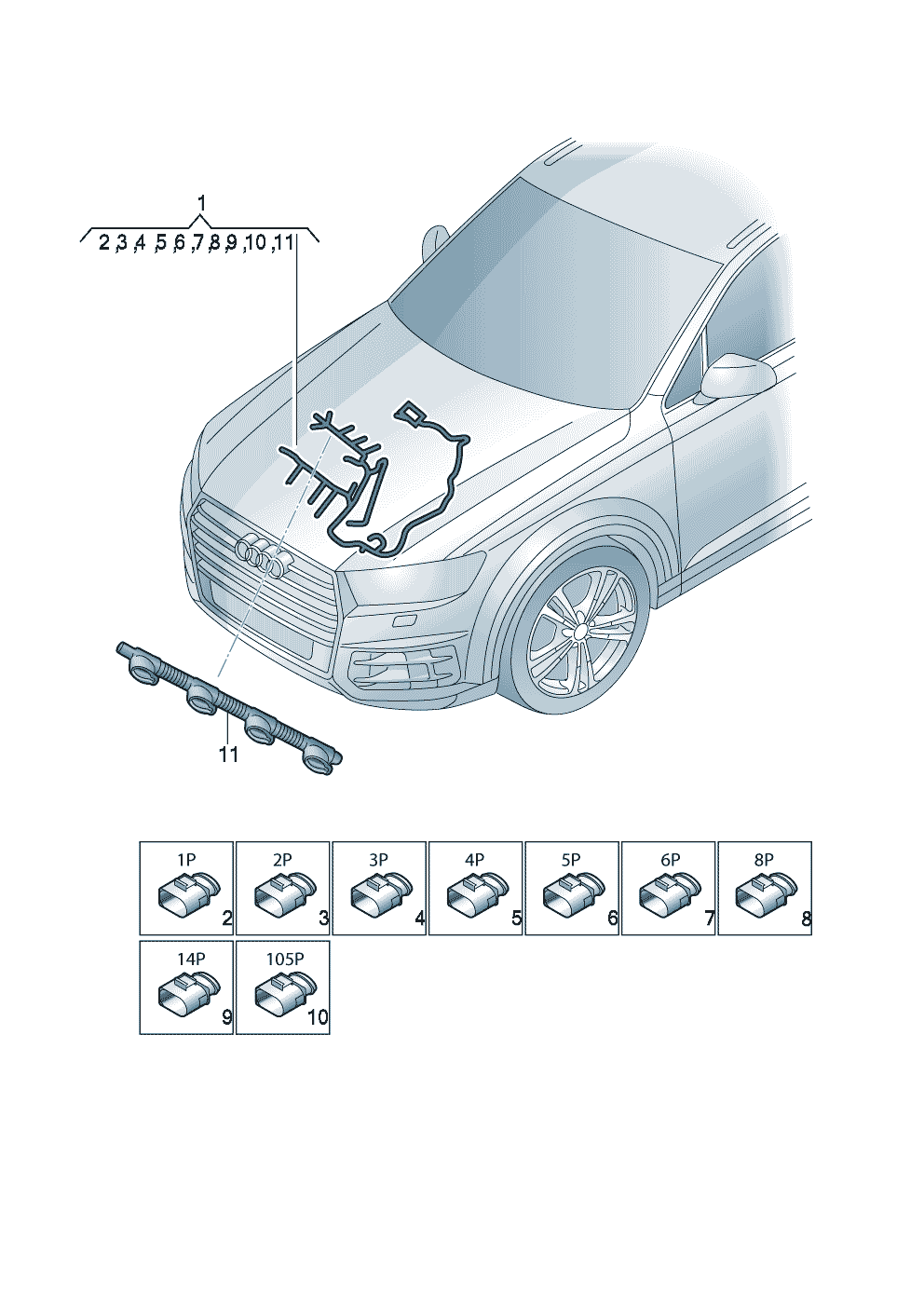 1
2,3,4,5,6,7,8,9,10,11

11

1P 2
2P 3
3P 4
4P 5
5P 6
6P 7
8P 8
14P 9
105P 10