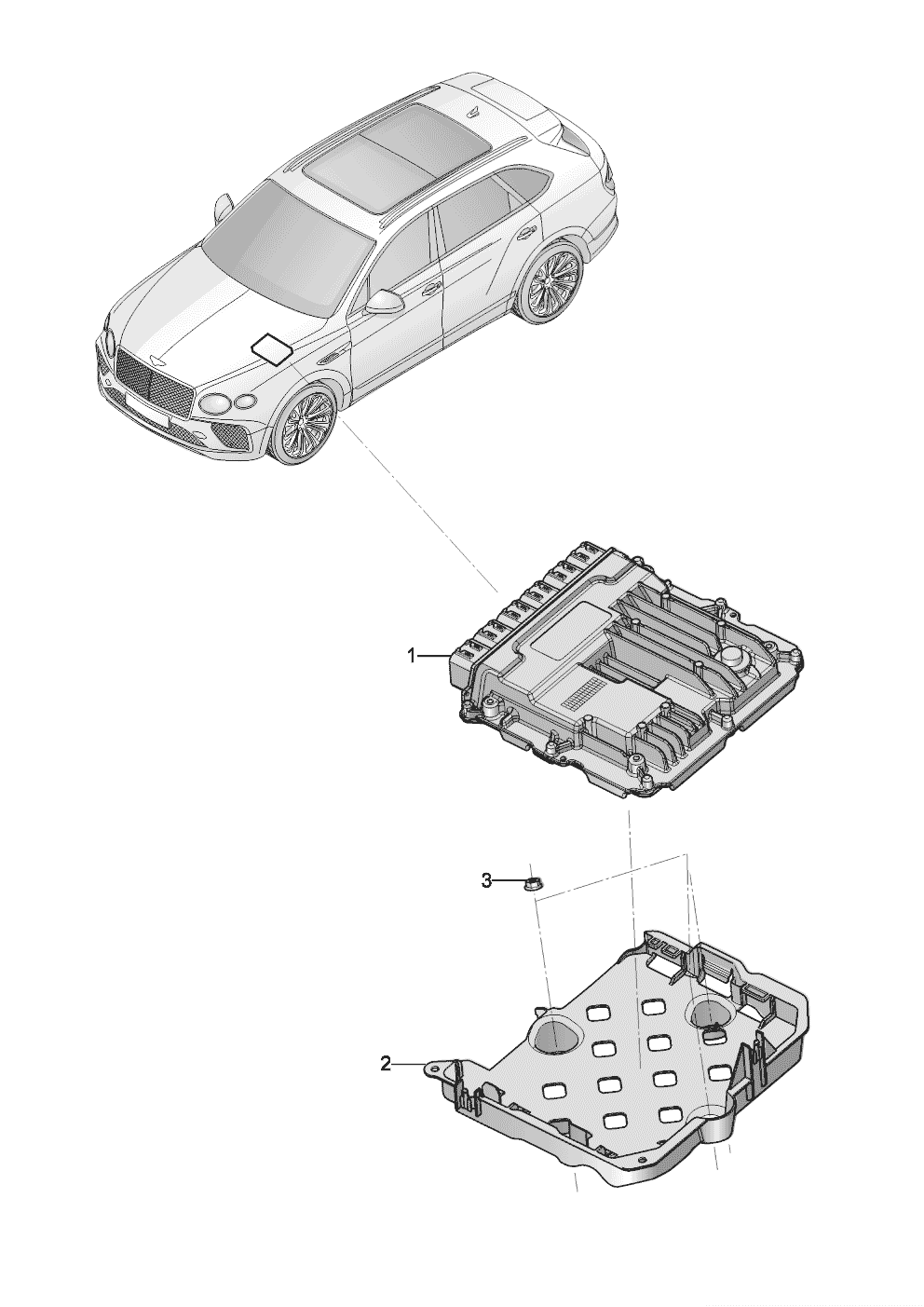 1
3
2