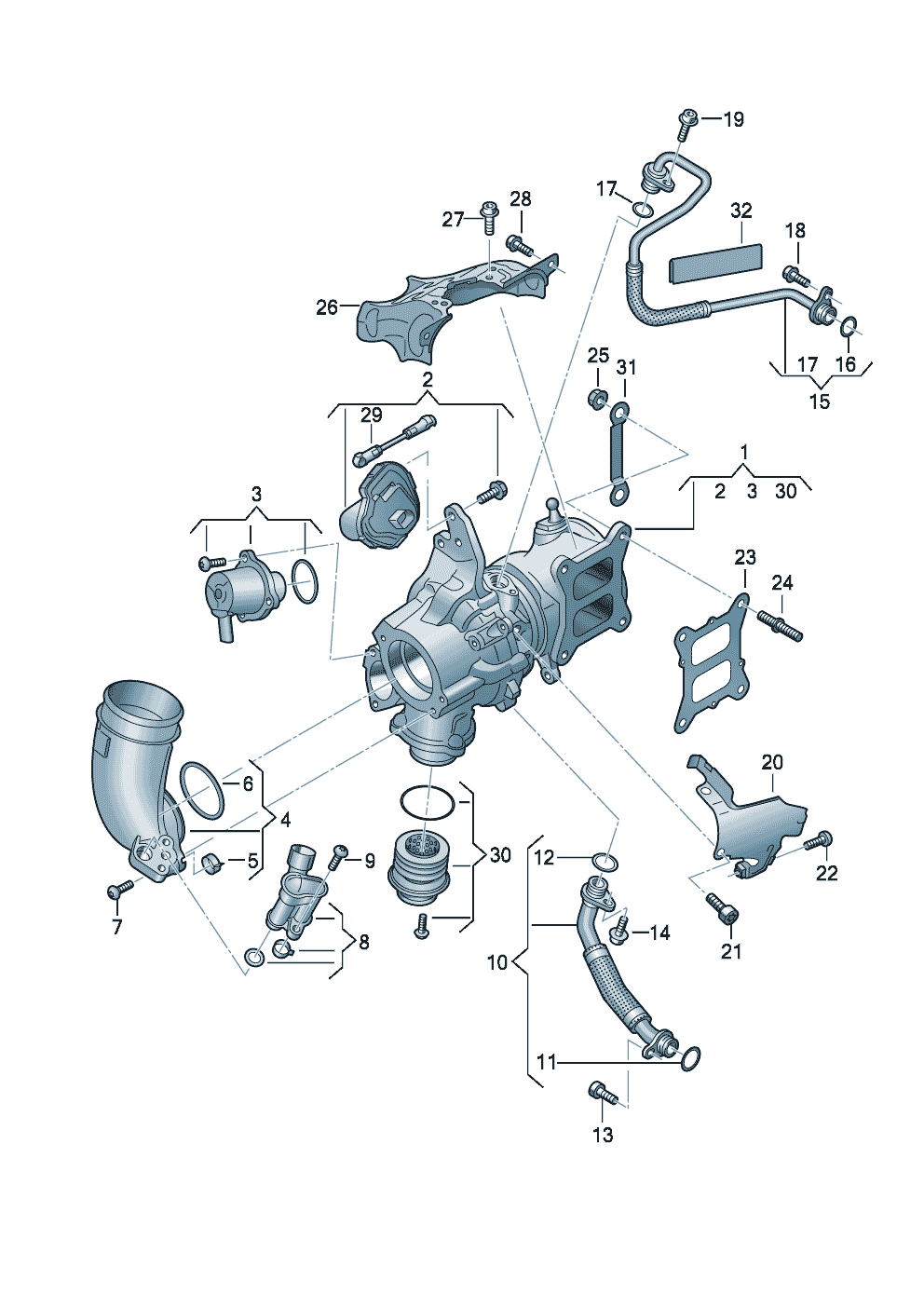 19
17
32
18
28
27
26
17 16
15
25 31
2
29
1
2 3 30
3
23
24
20
6
4
5
9
30
12
22
7
8
14
21
10
11
13