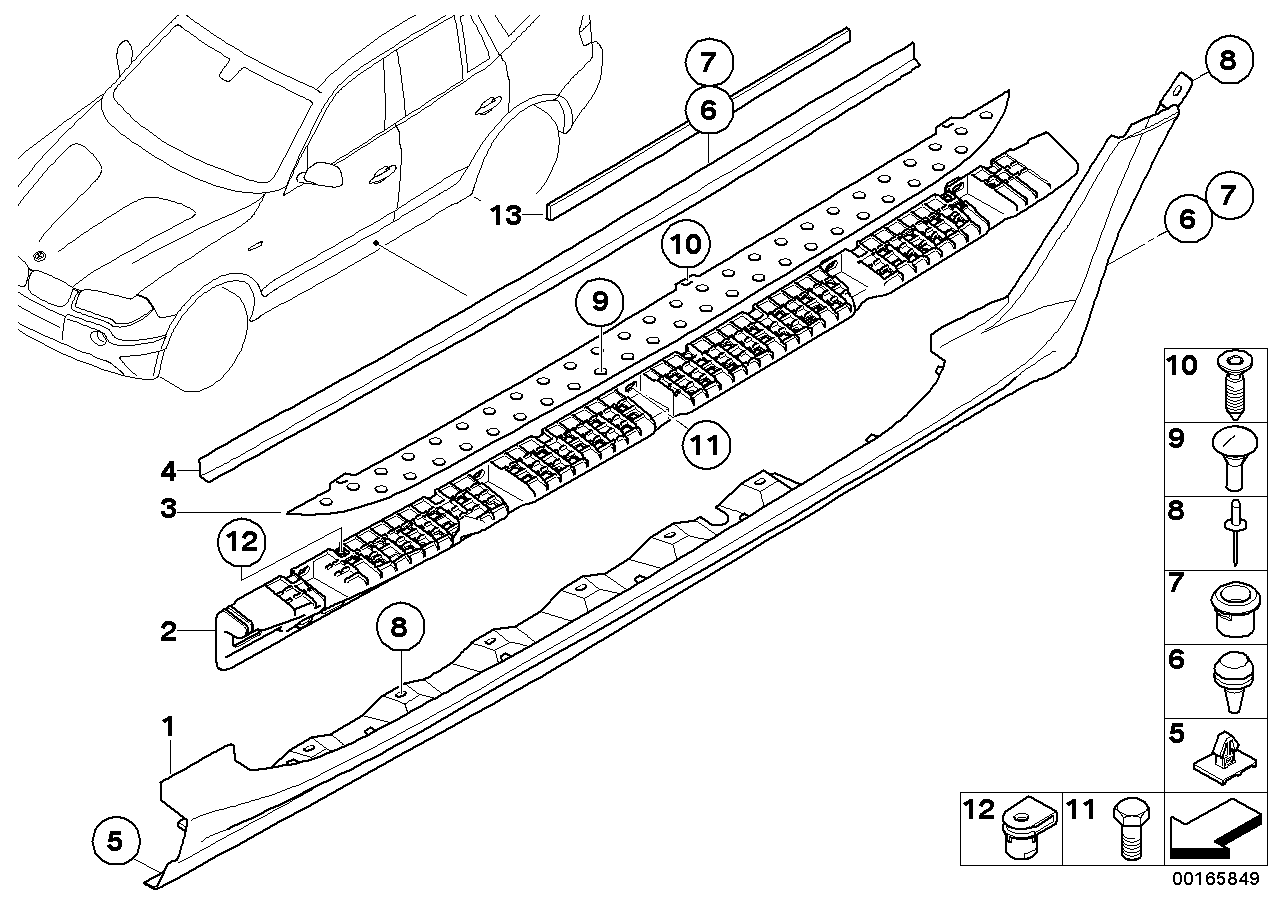 7
6
8
13
7
6
10
9
11
4
3
12
2
8
1
5
10
9
8
7
6
5
12
11
00165849