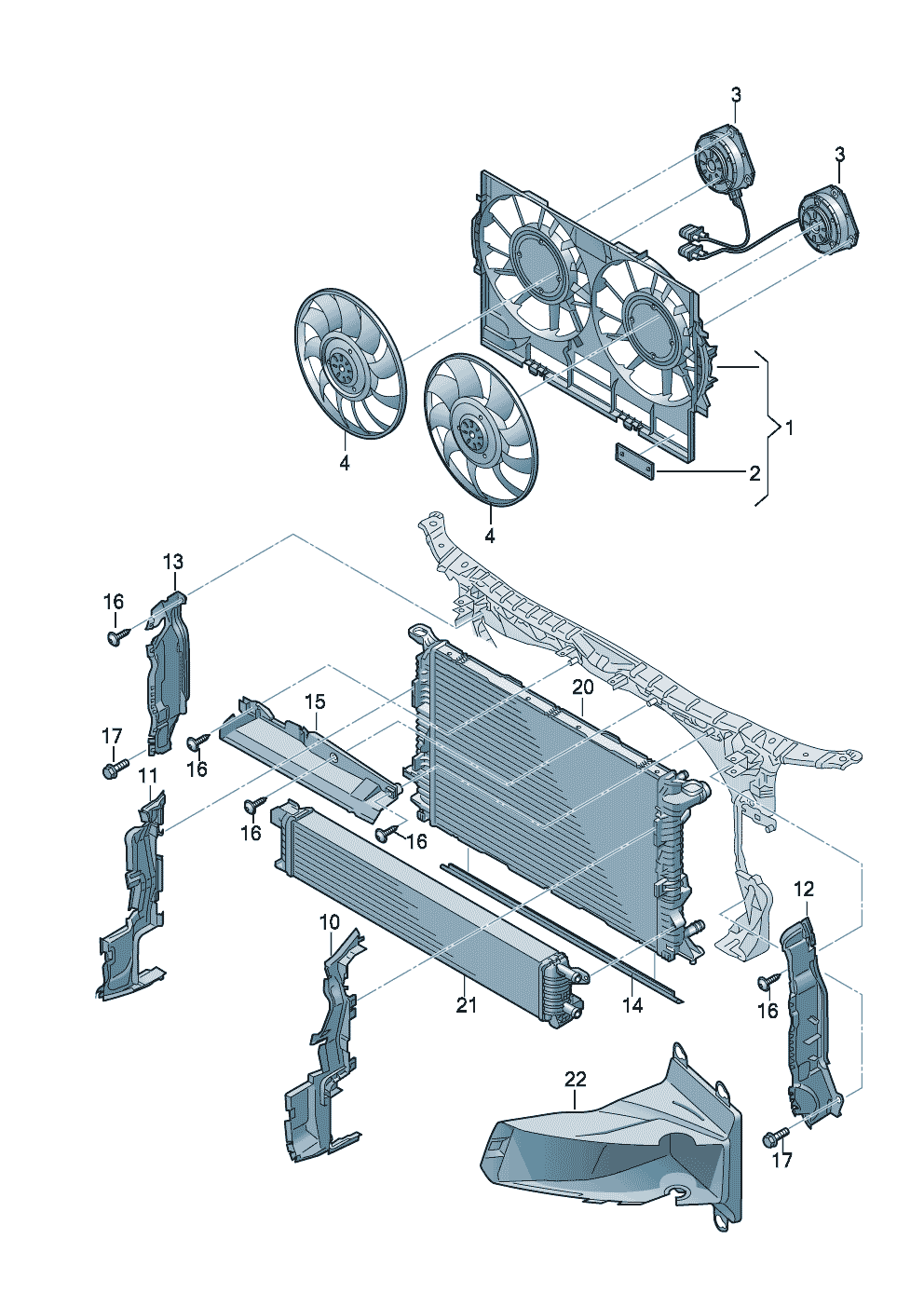 3
3
1
2
4
4
13
16
17
16
15
20
11
16
16
12
10
21
14
16
22
17