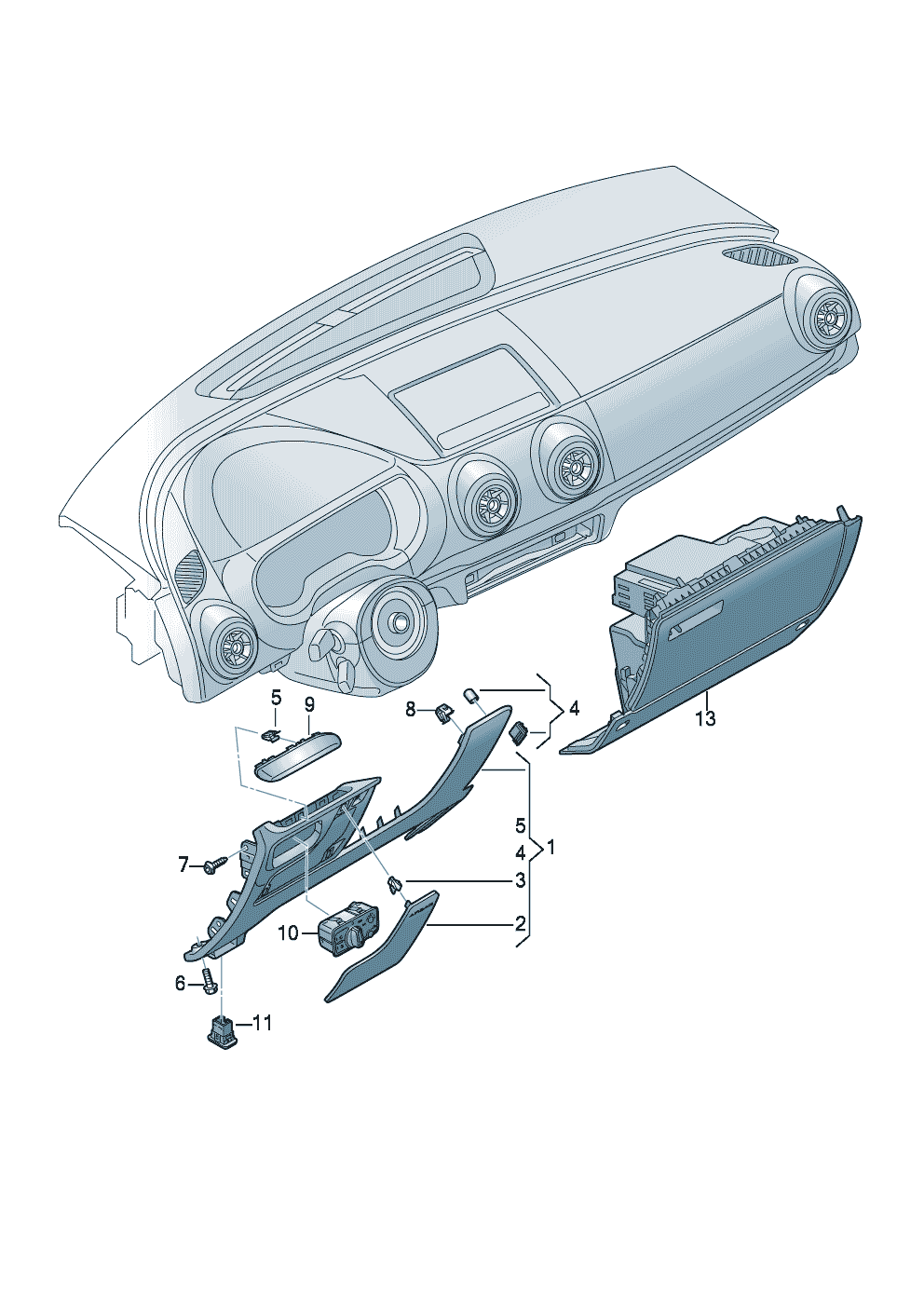 5
9
8
4
13
5
4
1
7
3
10
2
6
11