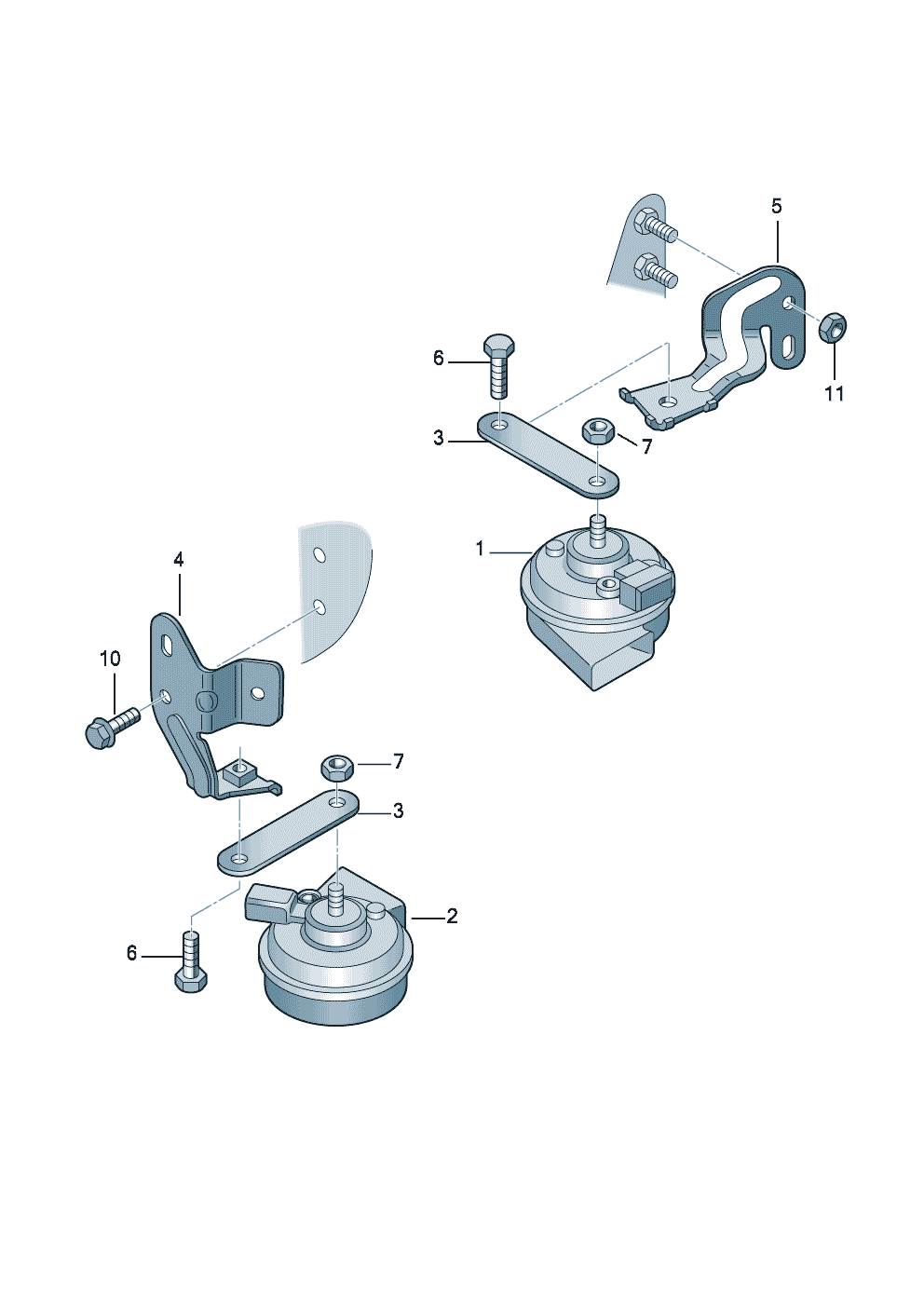 5
6
11
3
7
1
4
10
7
3
2
6