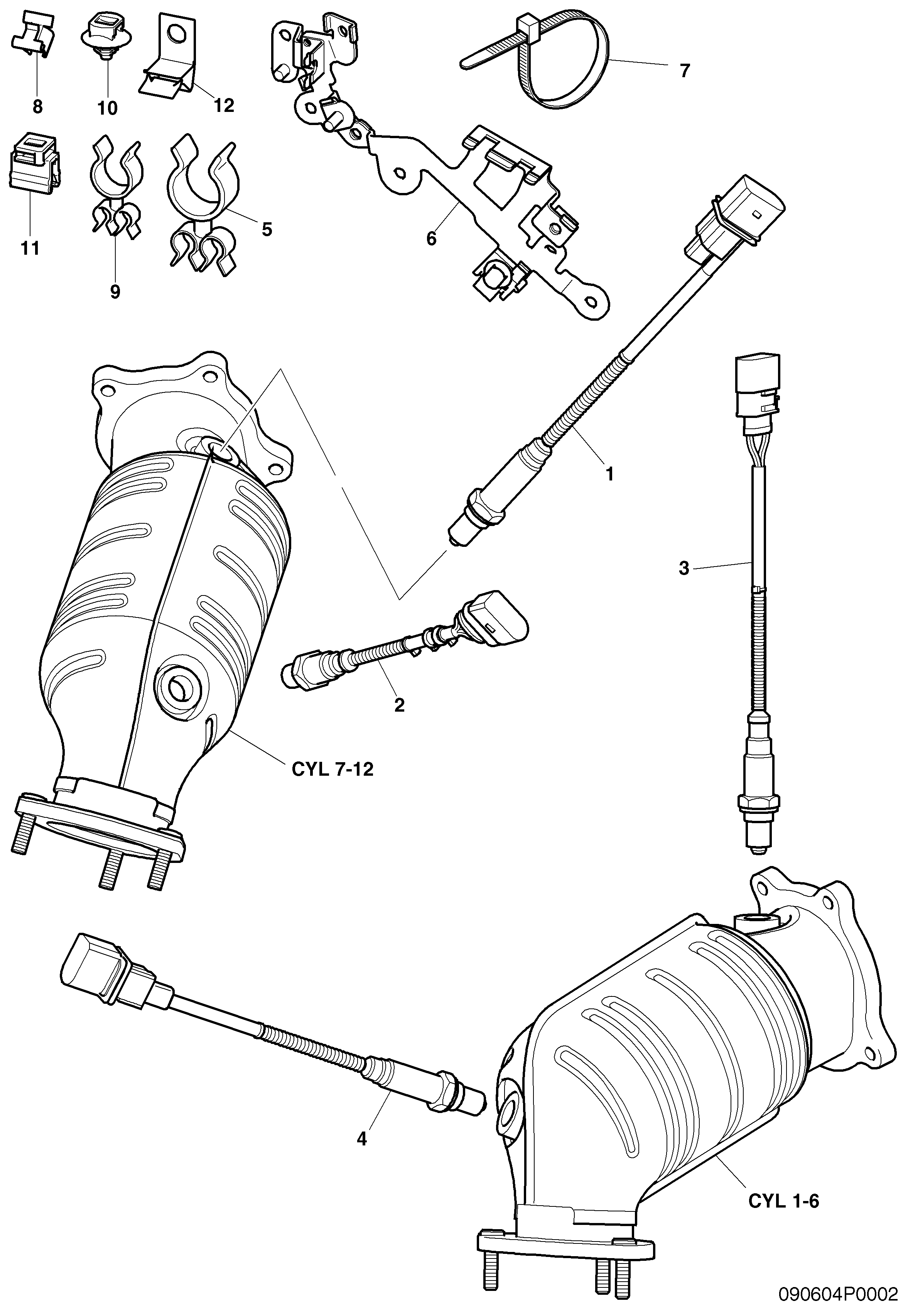 8
10
12
7
11
9
5
6
1
3
2
CYL 7-12
4
CYL 1-6
090604P0002