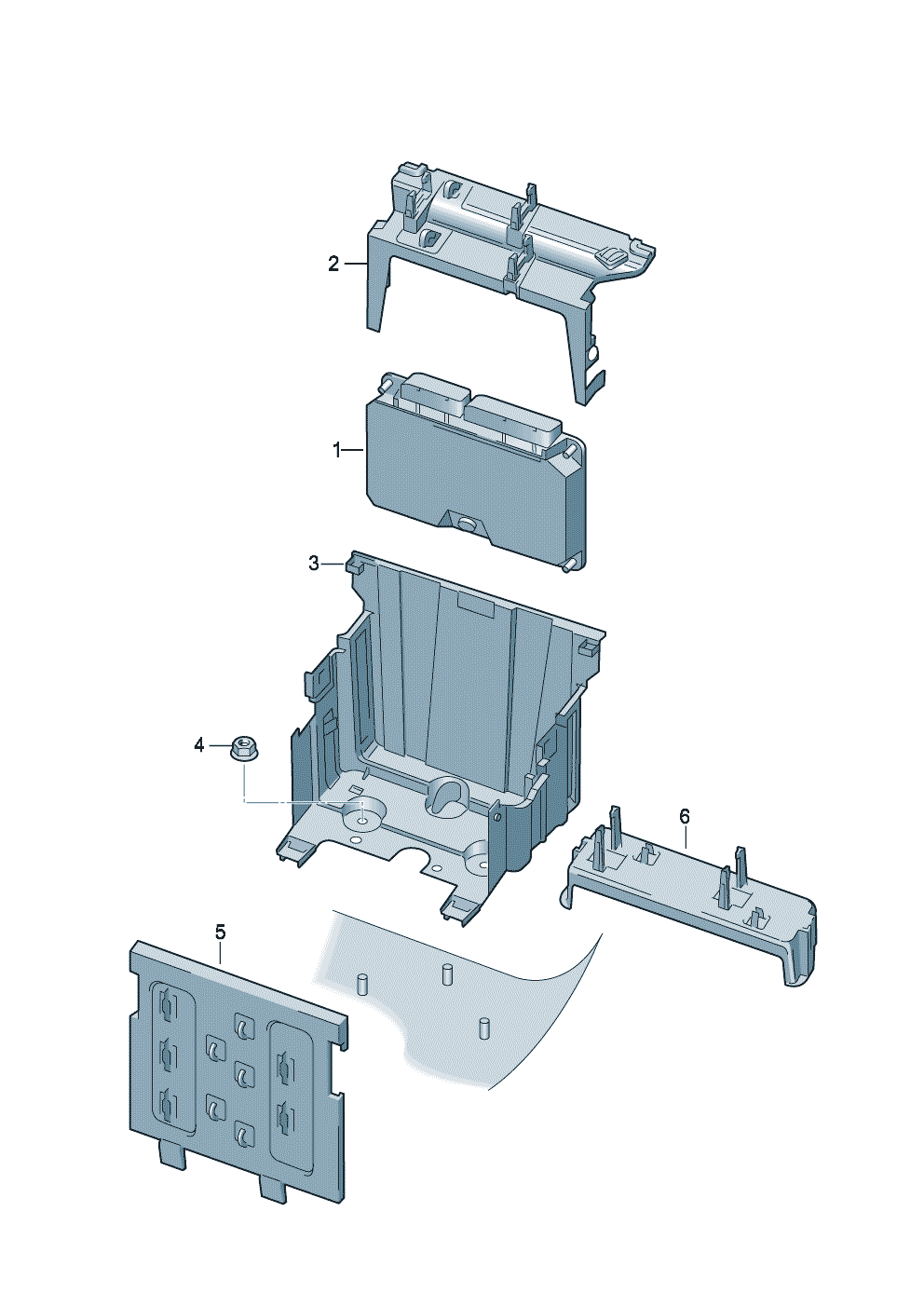 2
1
3
4
6
5