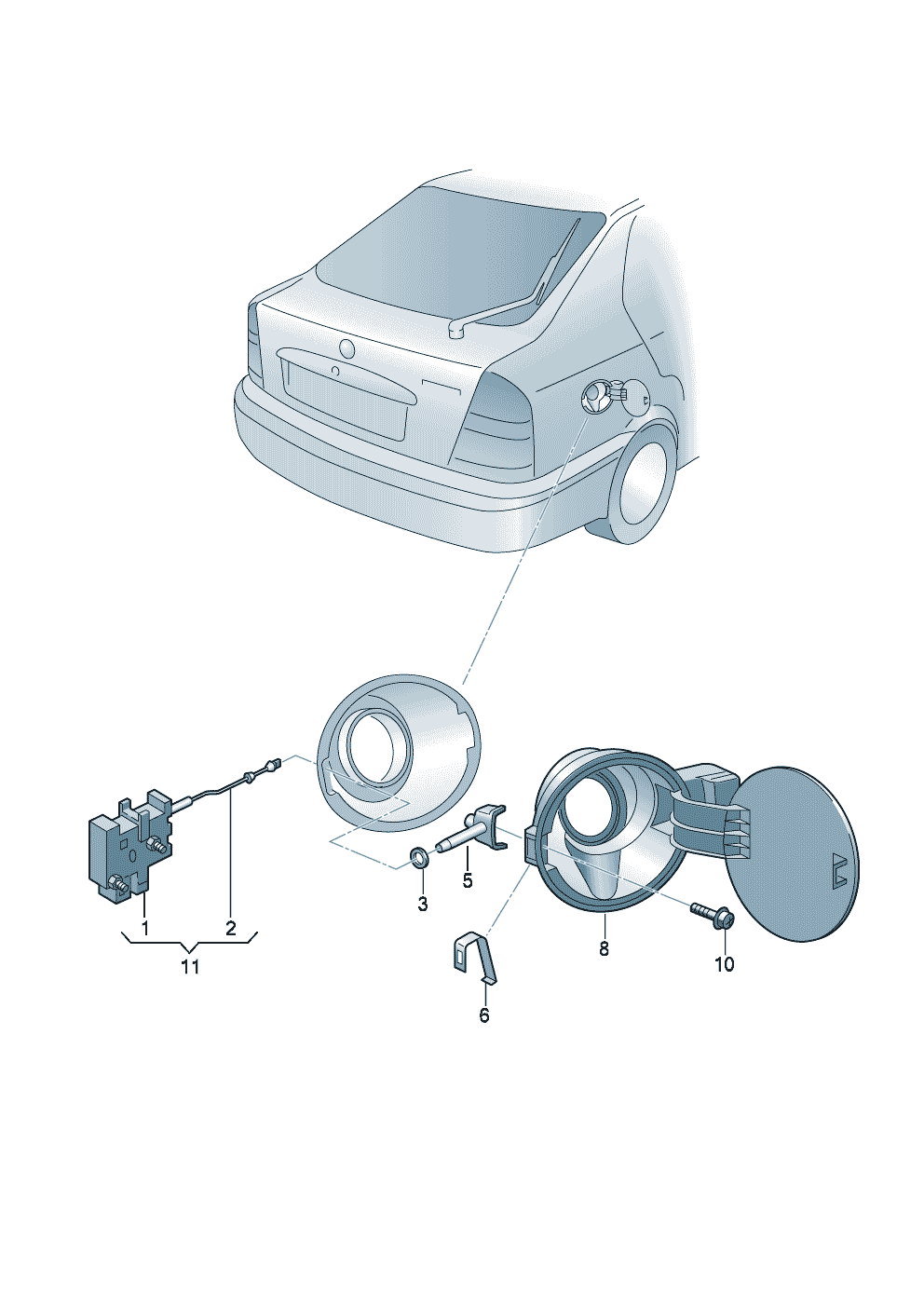 1
2
11
3
5
6
8
10