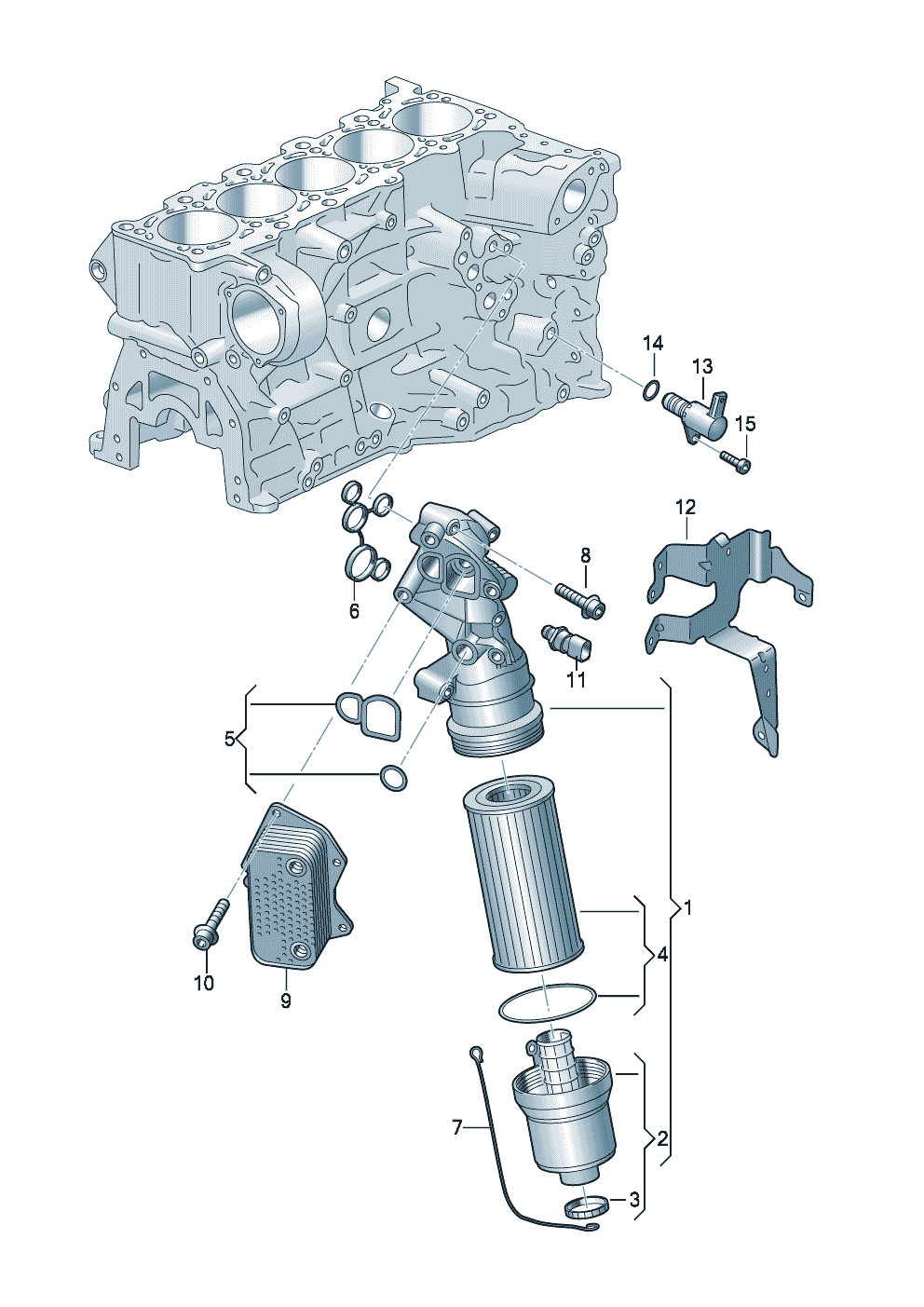 14
13
15
12
8
6
11
5
1
4
10
9
7
2
3