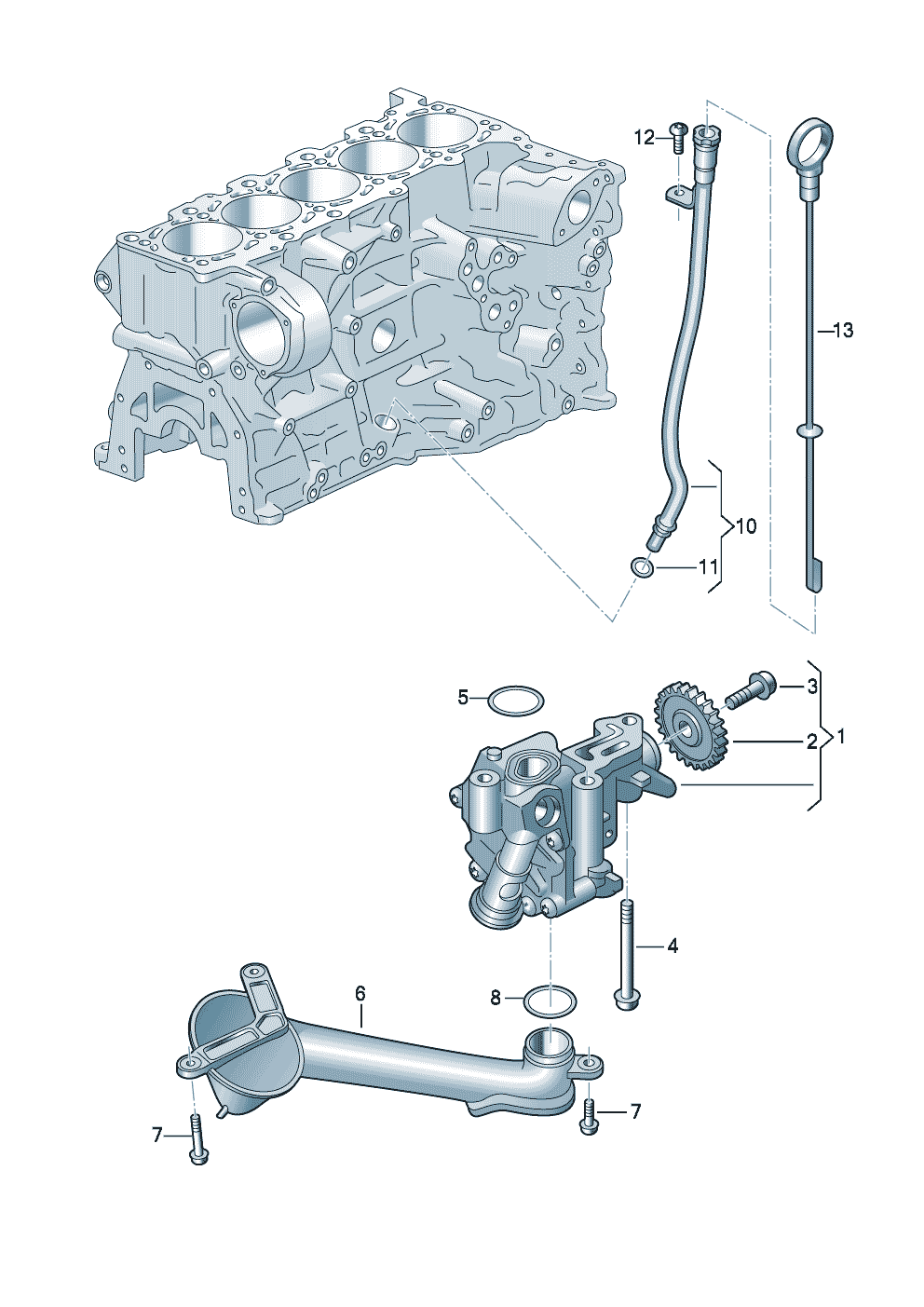 12
13
10
11
5
3
2
1
4
6
8
7
7