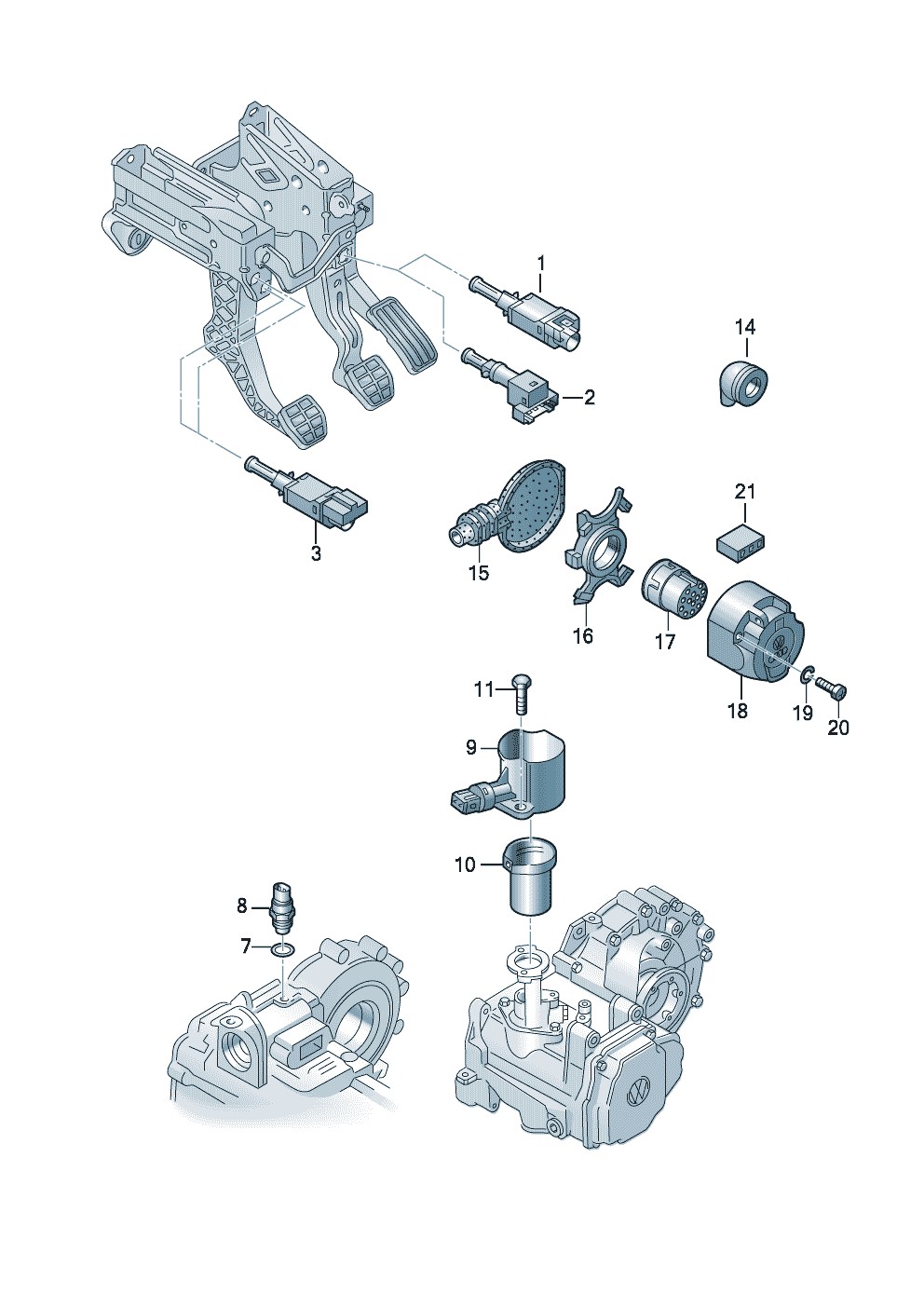 1
14
2
21
3
15
16
17
18
19
20
11
9
10
8
7