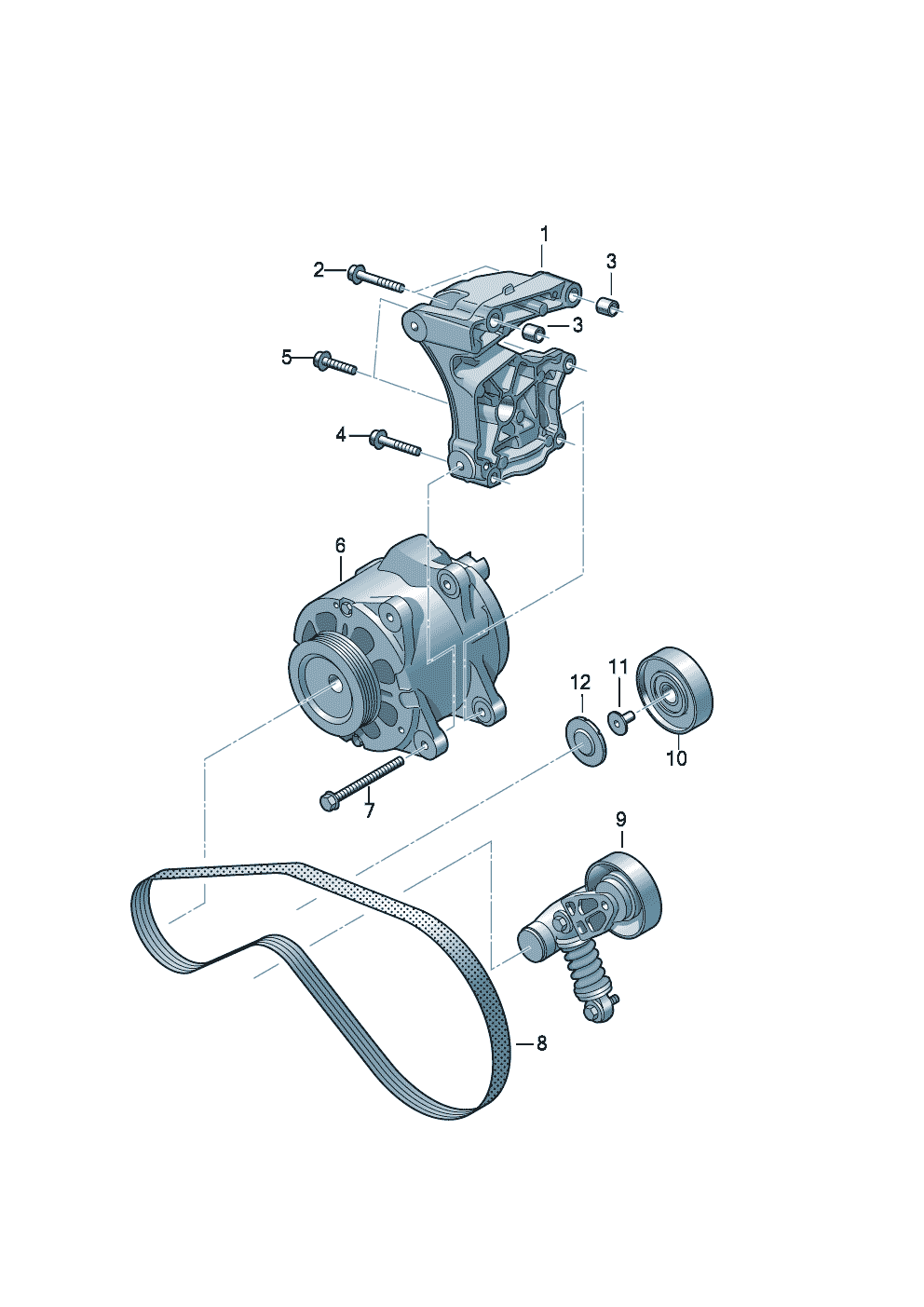 1
2
3
3
5
4
6
12
11
10
7
9
8