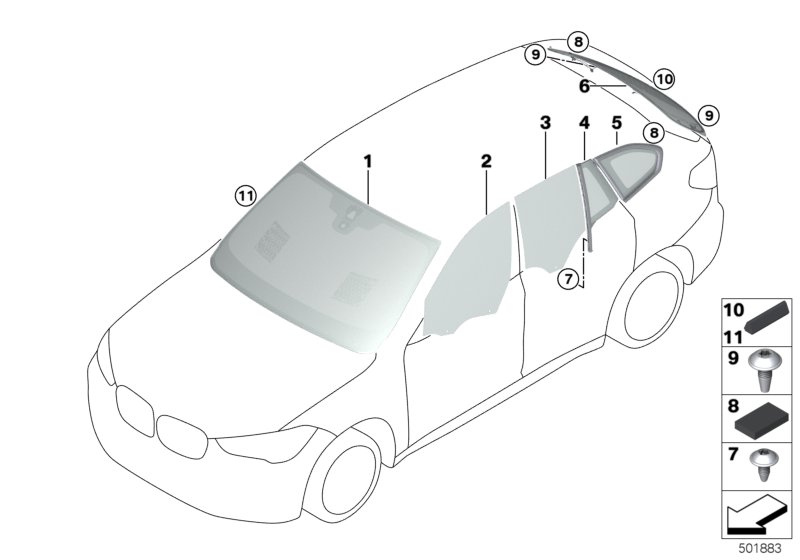 8
9
10
6
9
8
3
4
5
1
2
11
7
10
11
9
8
7
501883