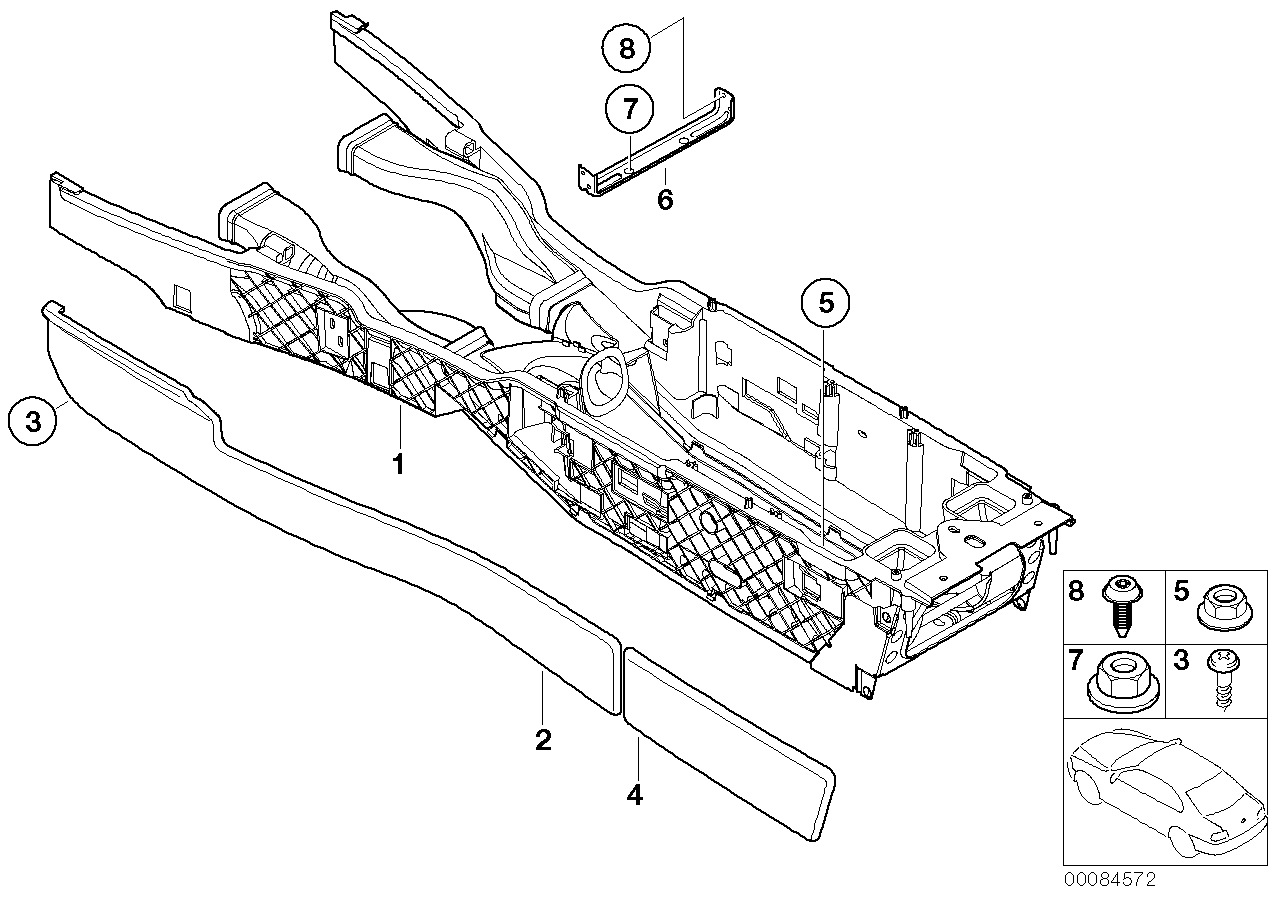 8
7
6
5
3
1
2
4
8
5
7
3
00084572