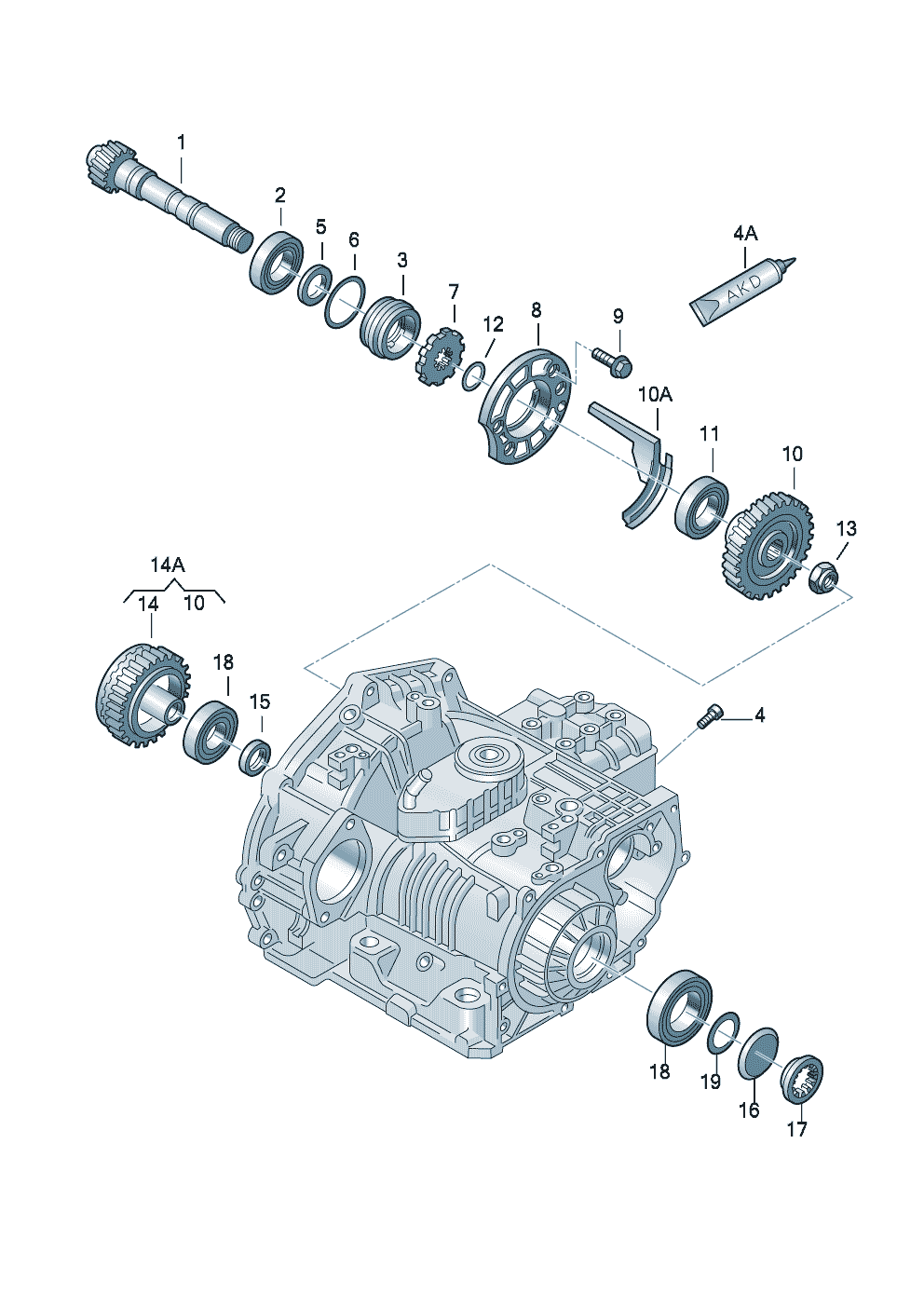 1
2
5
6
3
7
12
8
9
4A
AKD
10A
11
10
13
14A
14
10
18
15
4
18
19
16
17