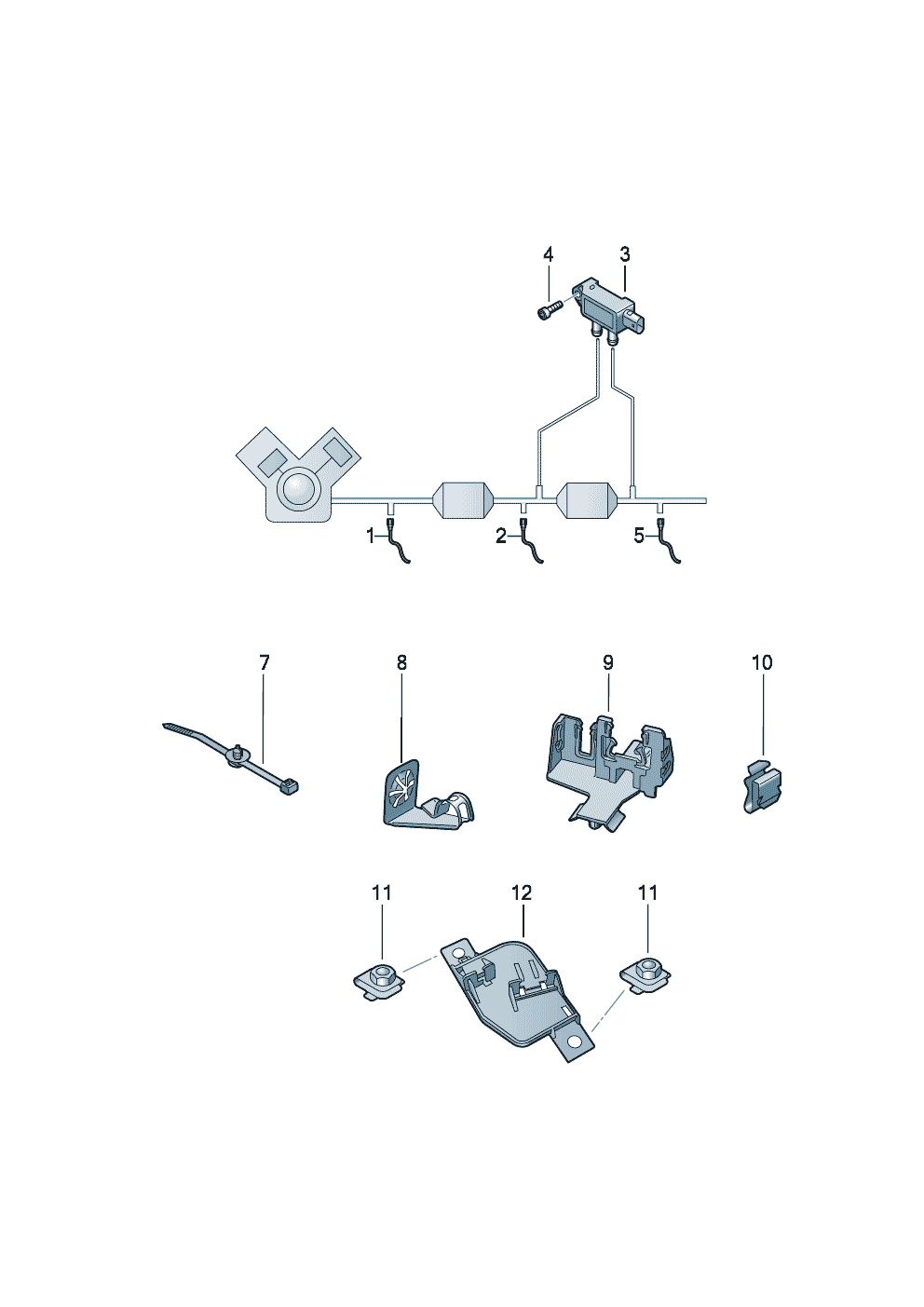 4
3
1
2
5
7
8
9
10
11
12
11