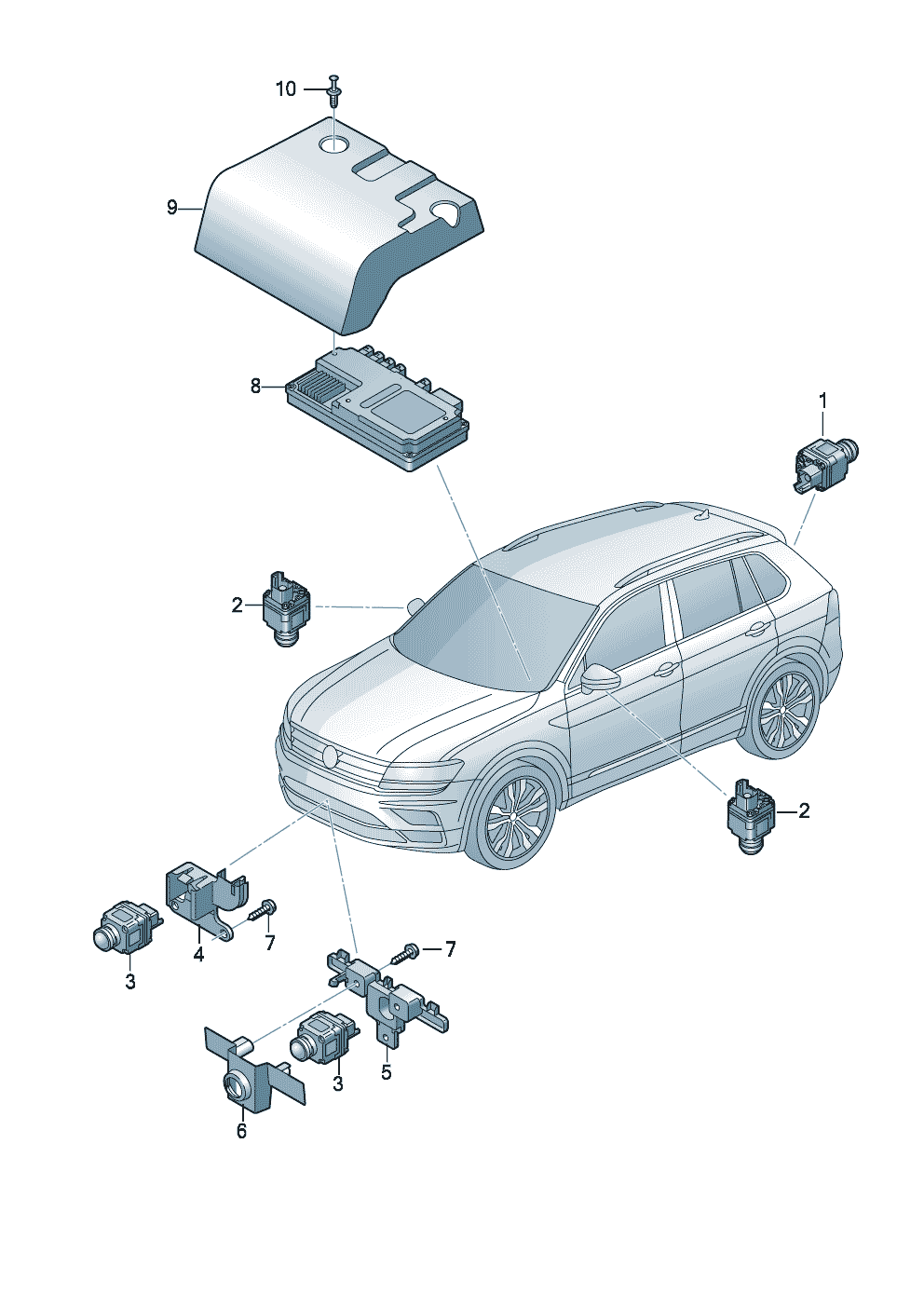 10

9

8

1

2

2

3

4

7

7

3

5

6