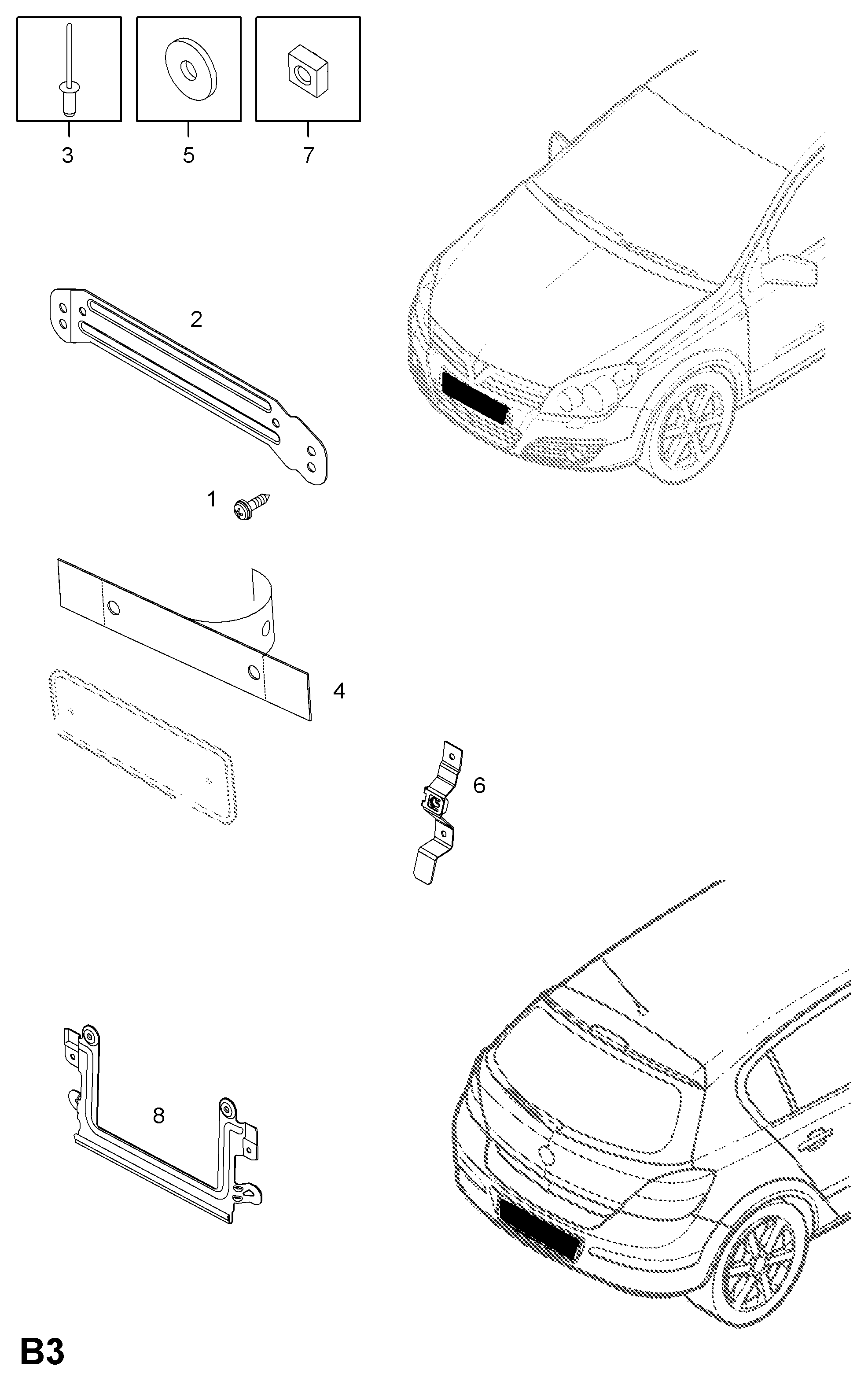 3
5
7
2
1
4
6
8
B3