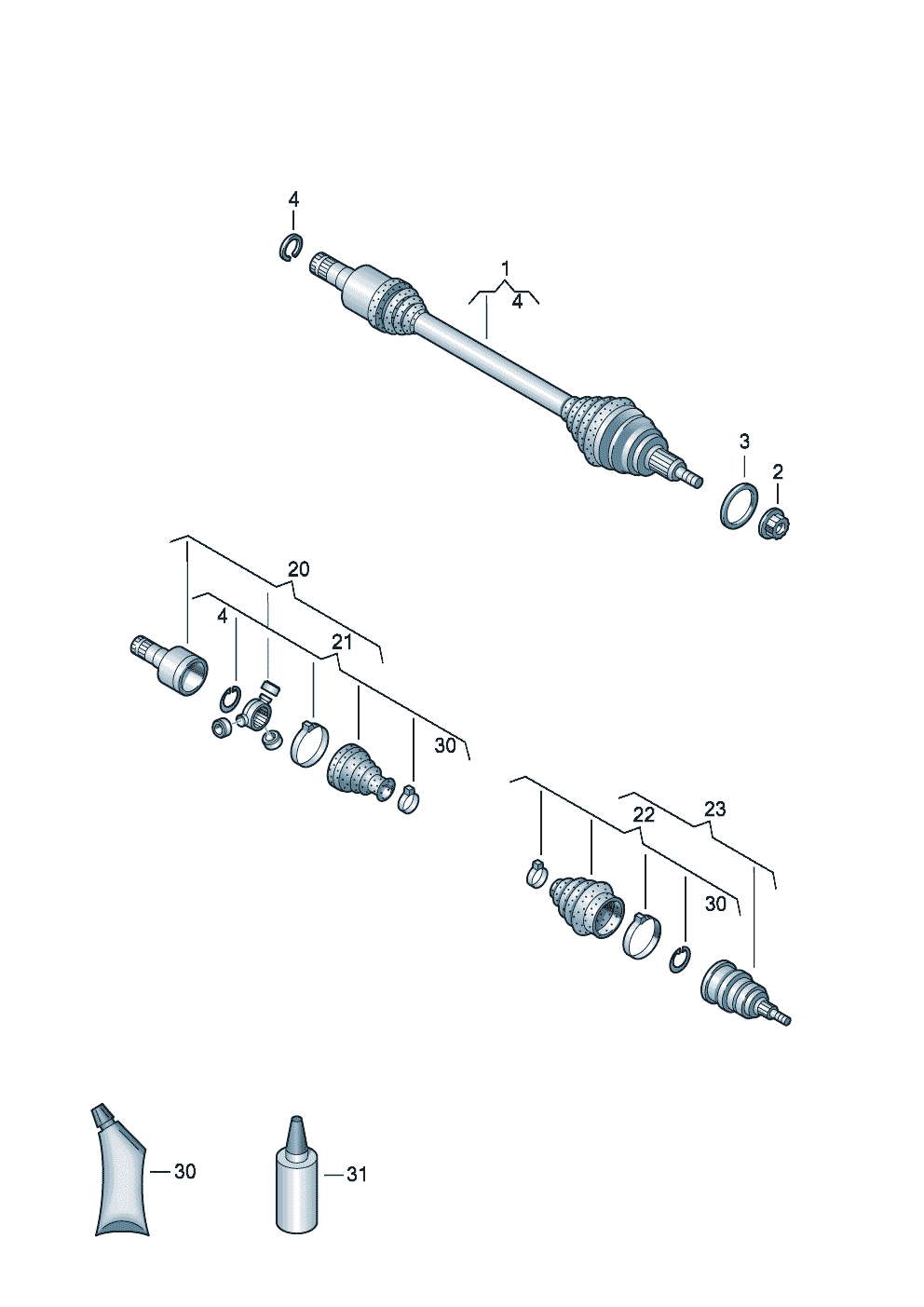 4
1
4
3
2
20
4
21
30
22
23
30
30
31