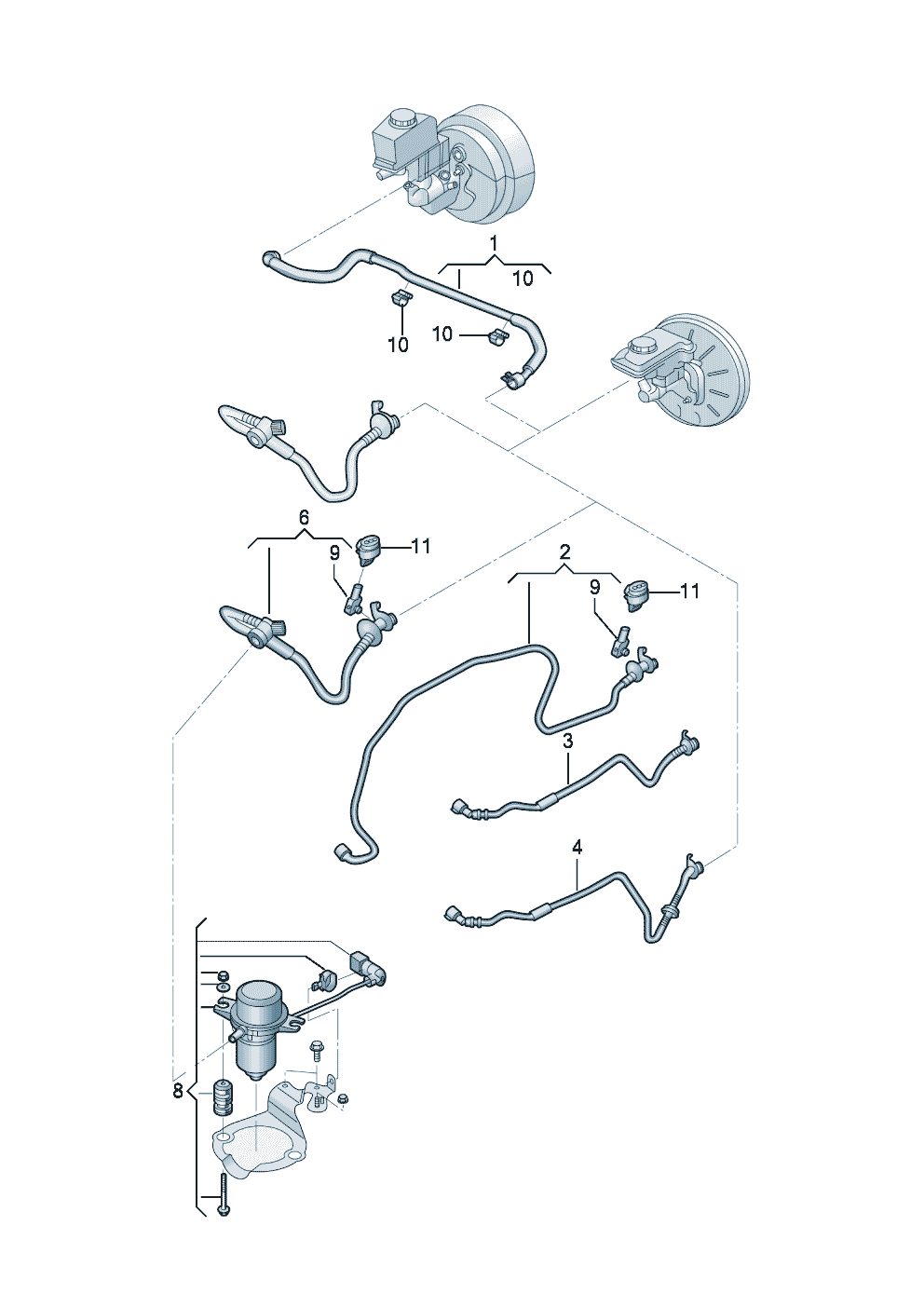 1
10
10
10
6
9
11
2
9
11
3
4
8