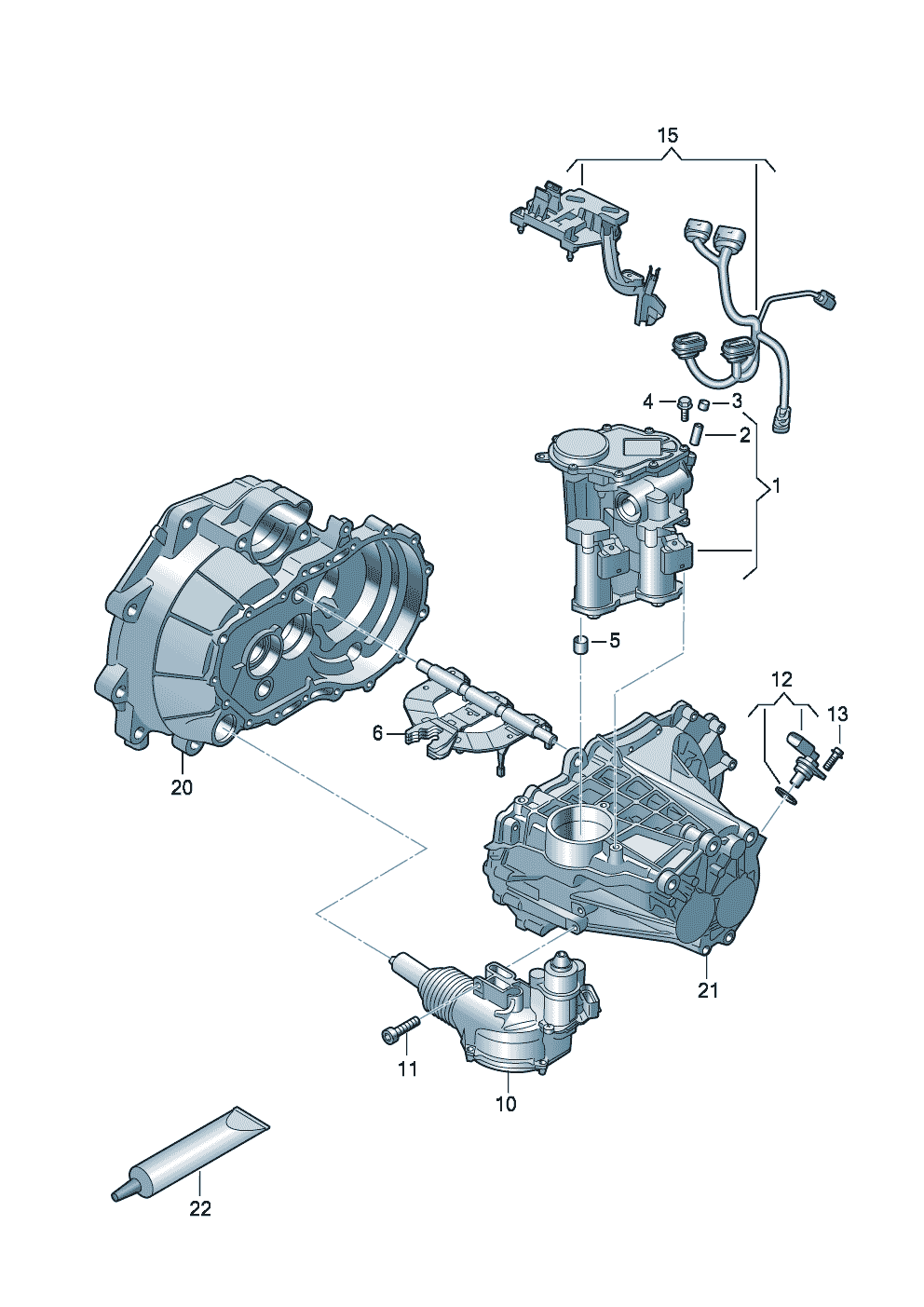 15
4
3
2
1
5
12
13
6
20
21
11
10
22