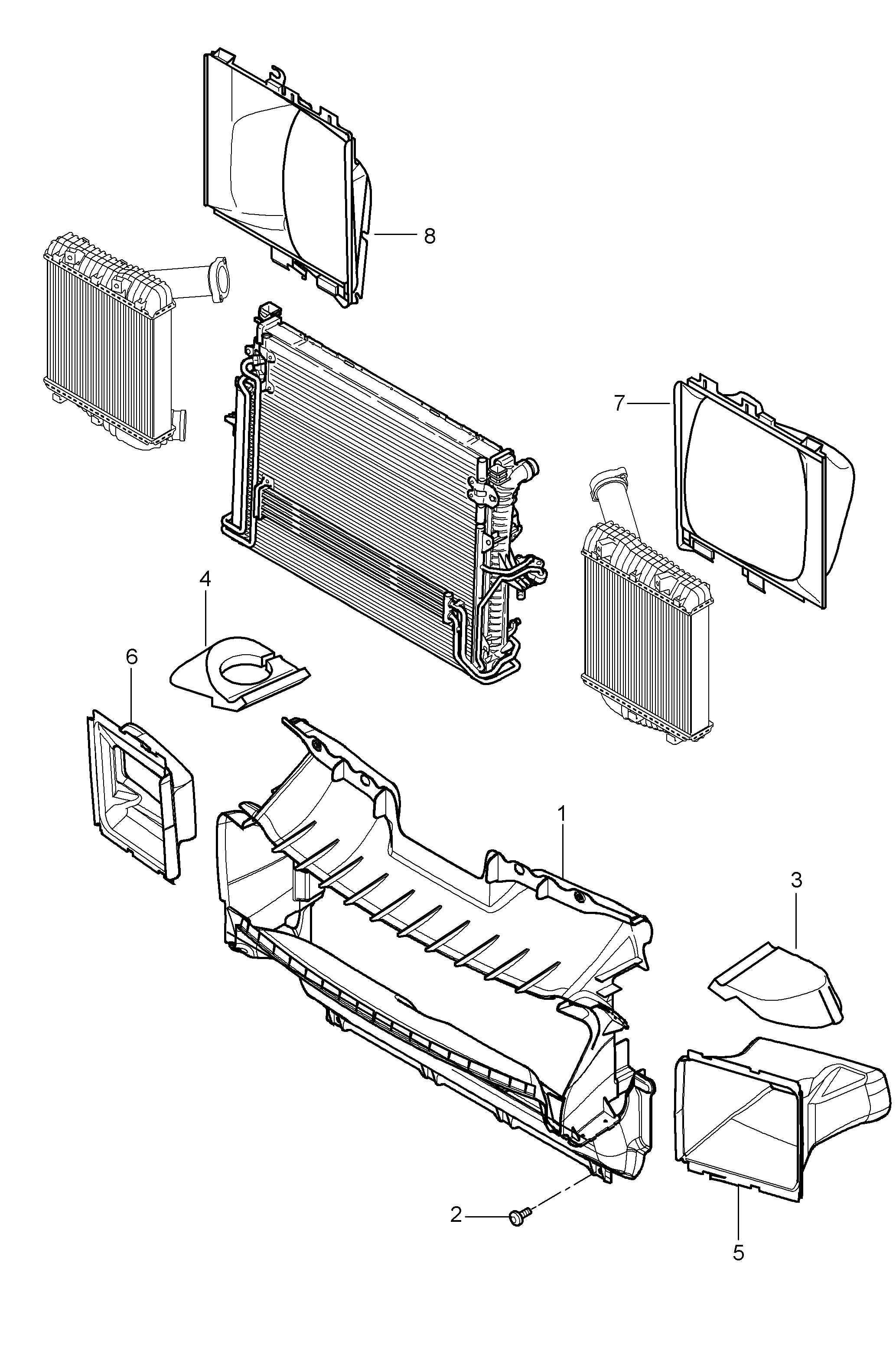 8
7
4
6
1
3
2
5