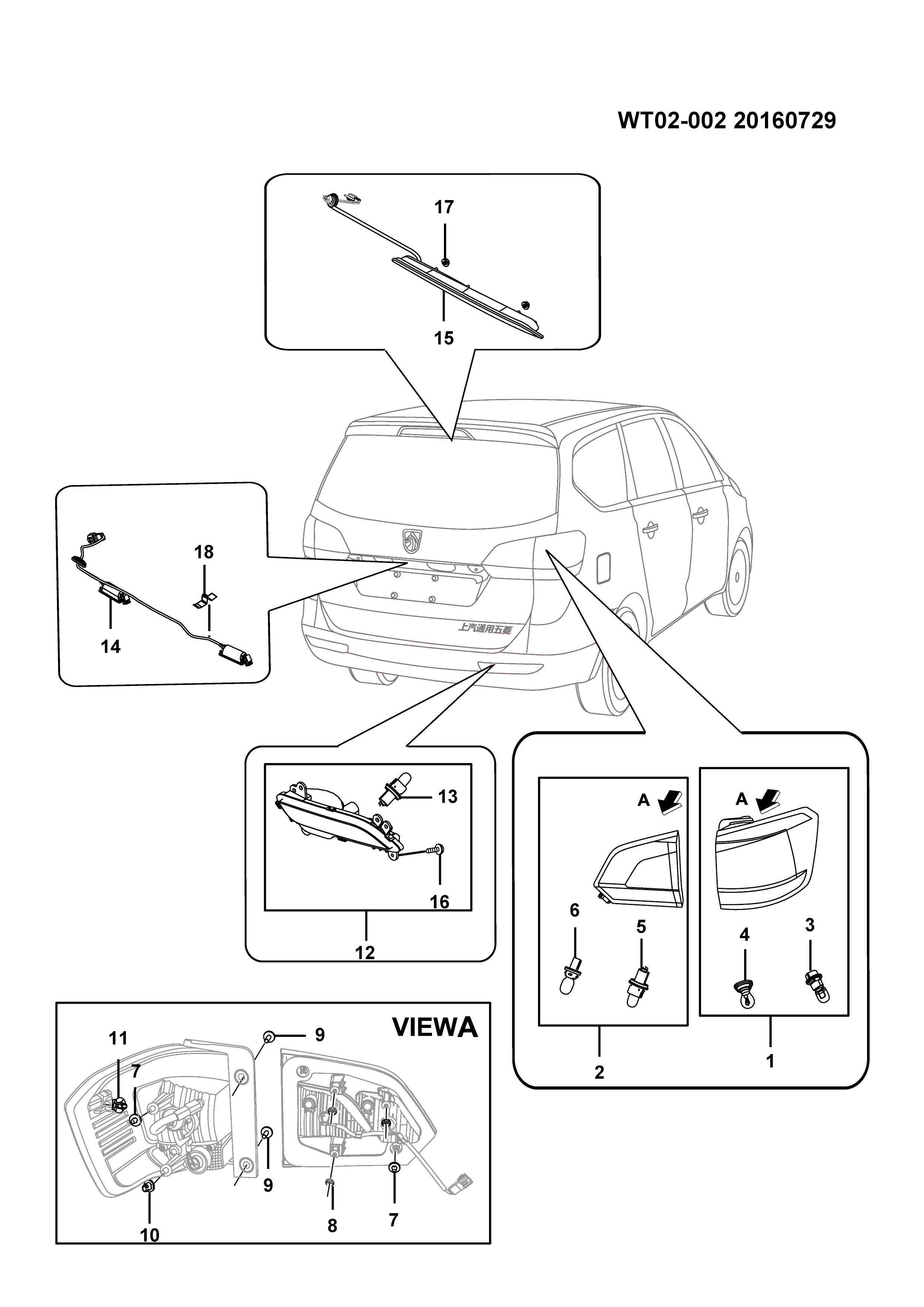 WT02-002 20160729

17
15

18
14

上汽通用五菱

13
16
12

A
6
5
2

A
4
3
1

VIEWA
11
7
9
9
10
8
7