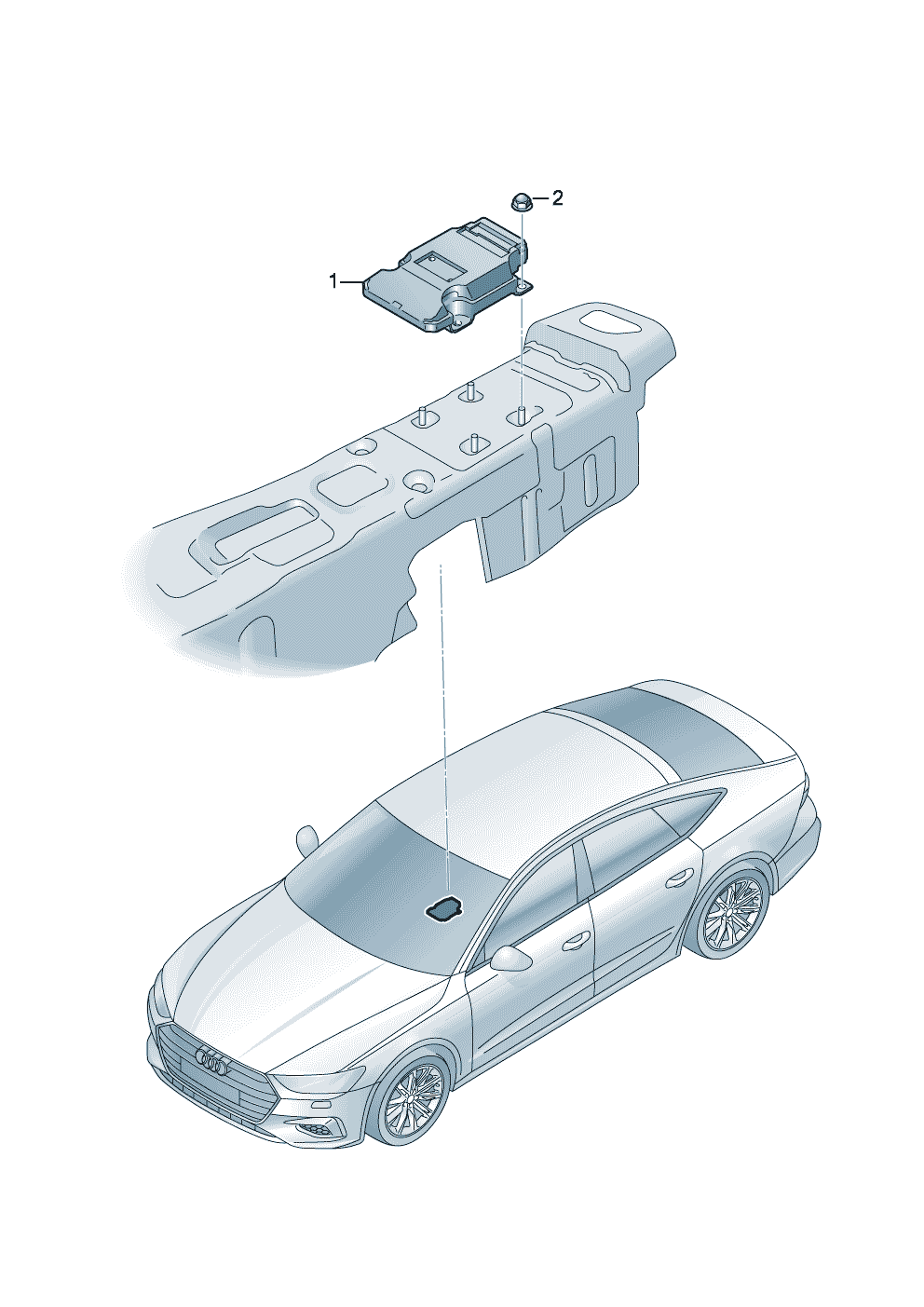 2

1