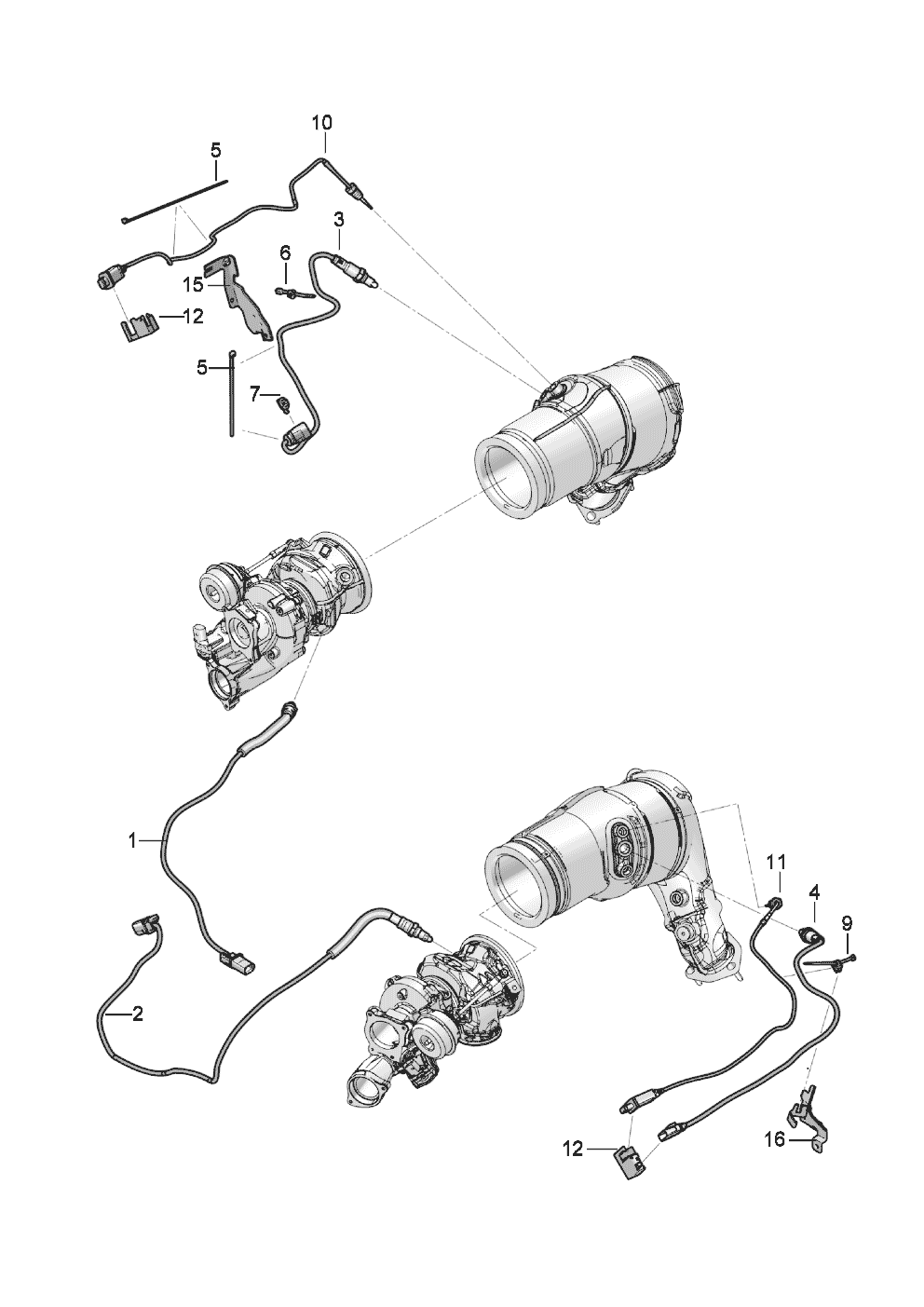 10
5
3
6
15
12
5
7
1
11
4
9
2
12
16