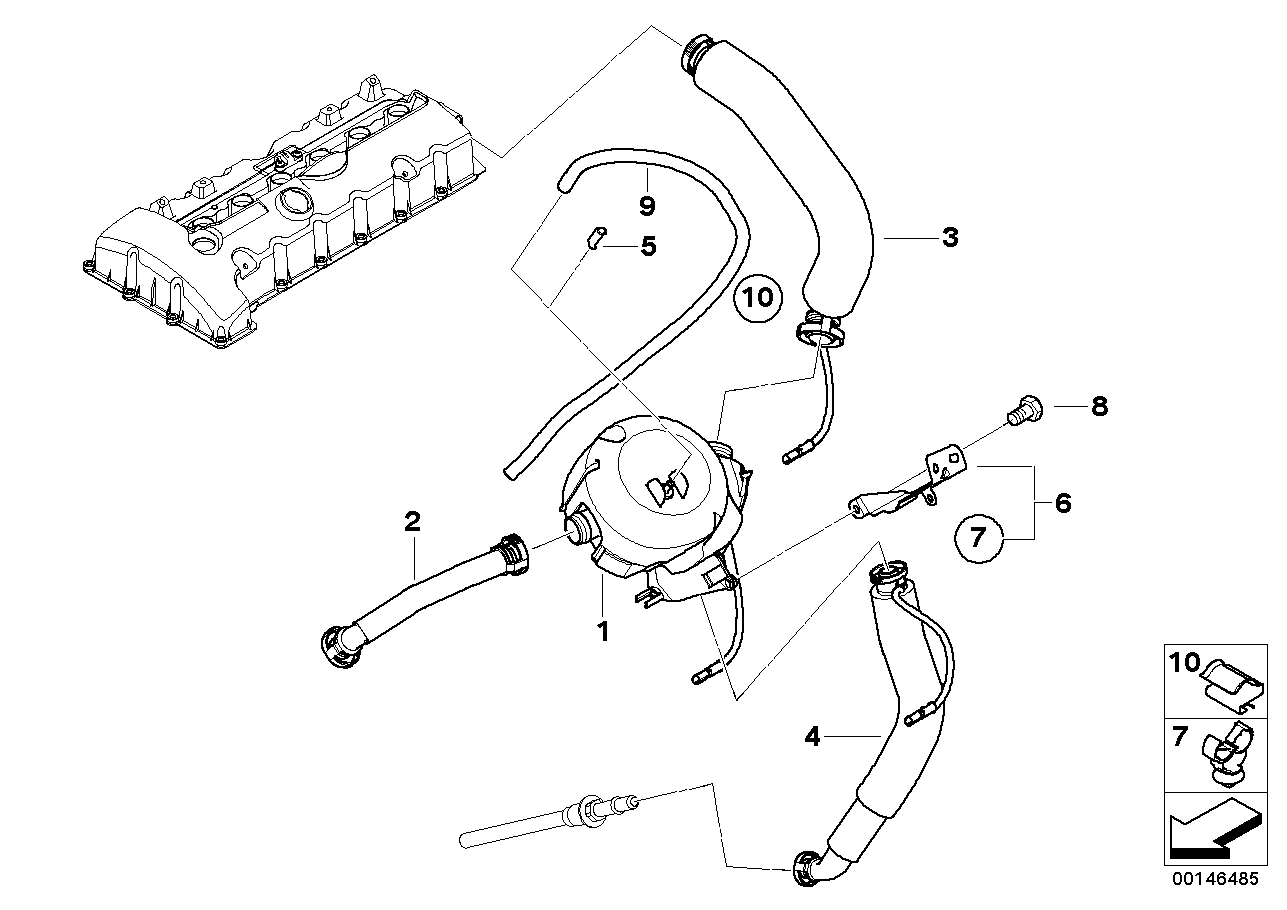 9
5
3
10
8
6
7
2
1
4
10
7
00146485