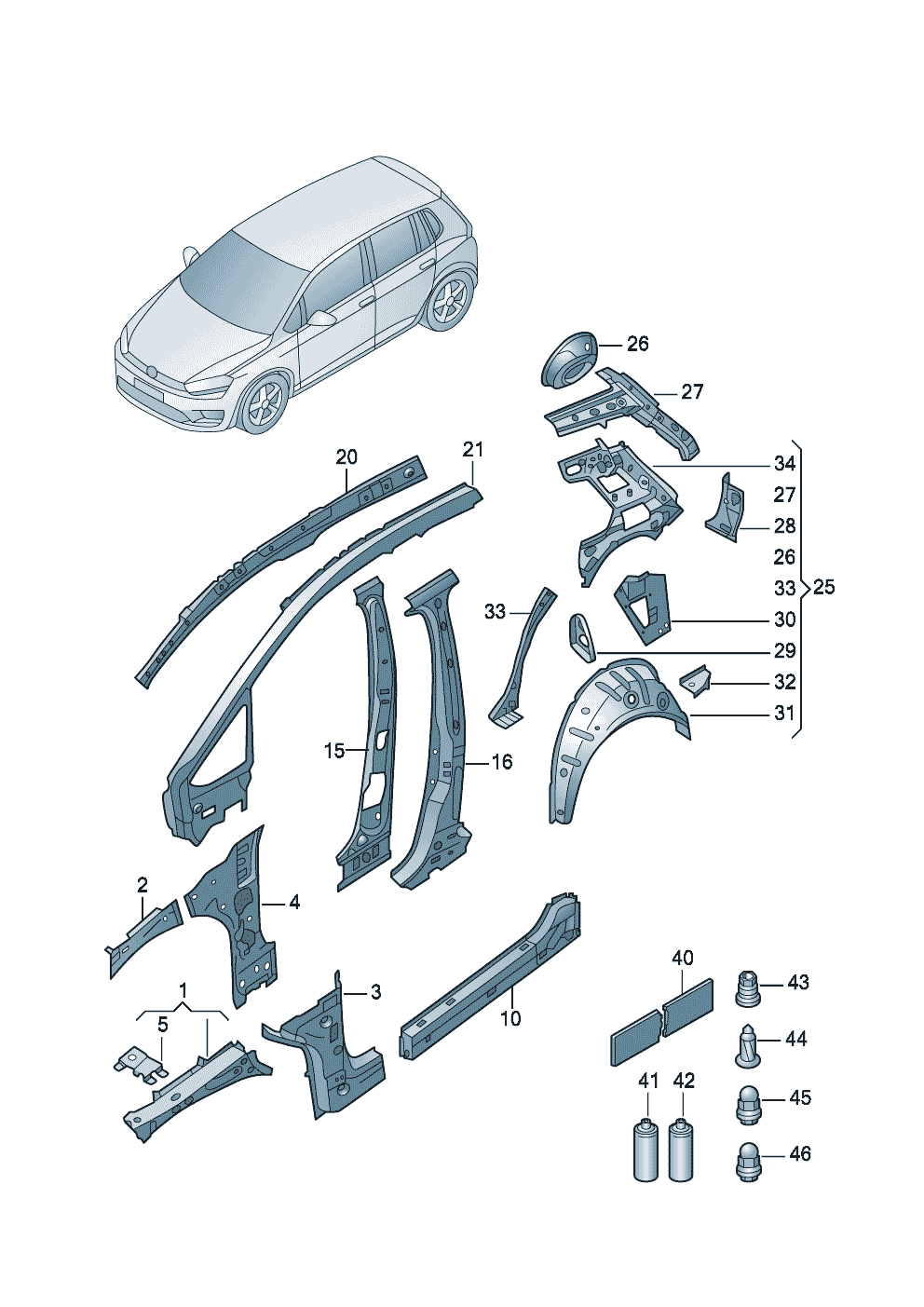 26
27
20
21
34
27
28
26
33
25
30
29
32
31
33
15
16
2
4
1
5
3
10
40
43
44
41
42
45
46