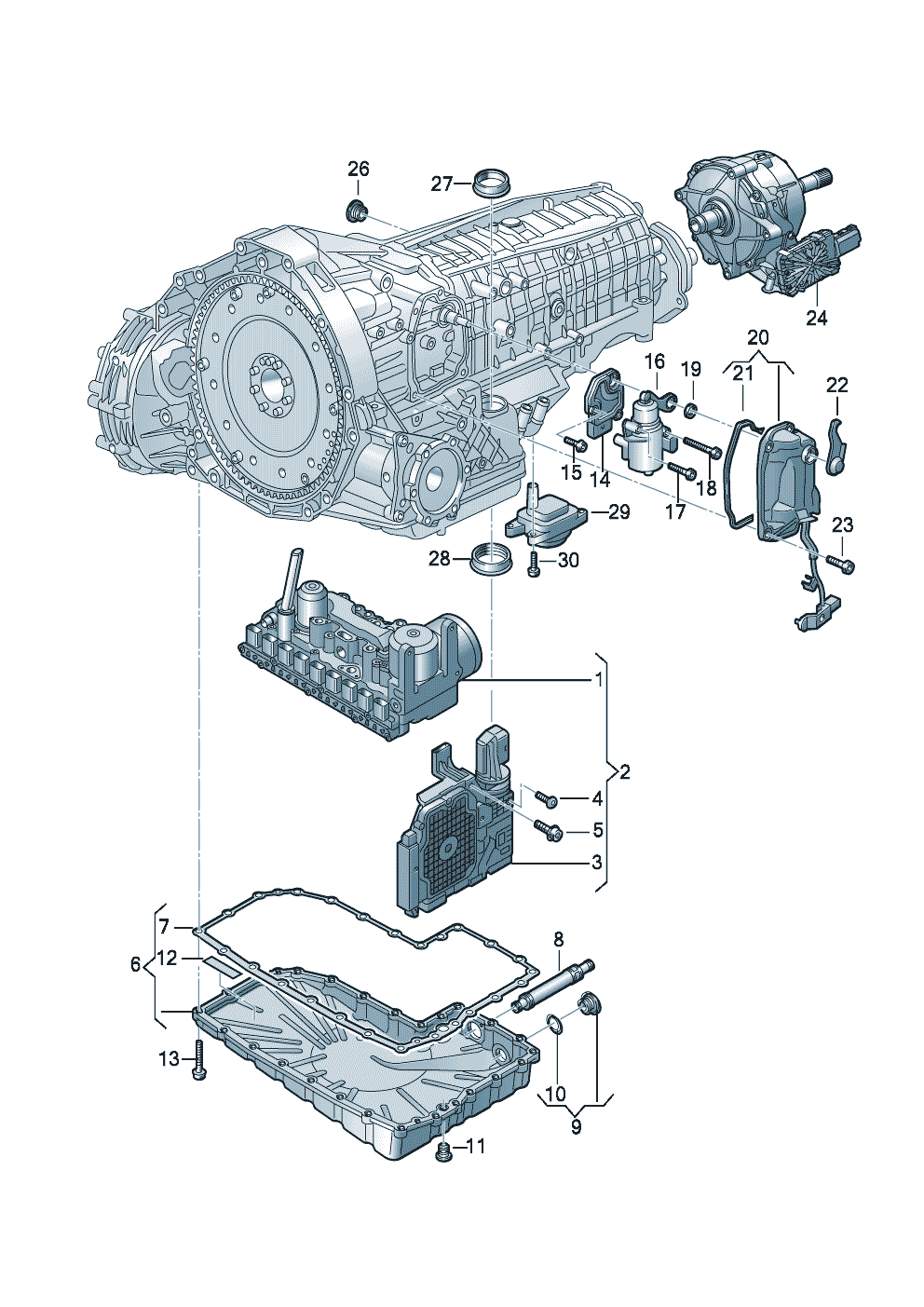 26
27
24
20
16
19
21
22
15
14
18
17
29
23
28
30
1
2
4
5
3
7
8
6
12
13
10
9
11