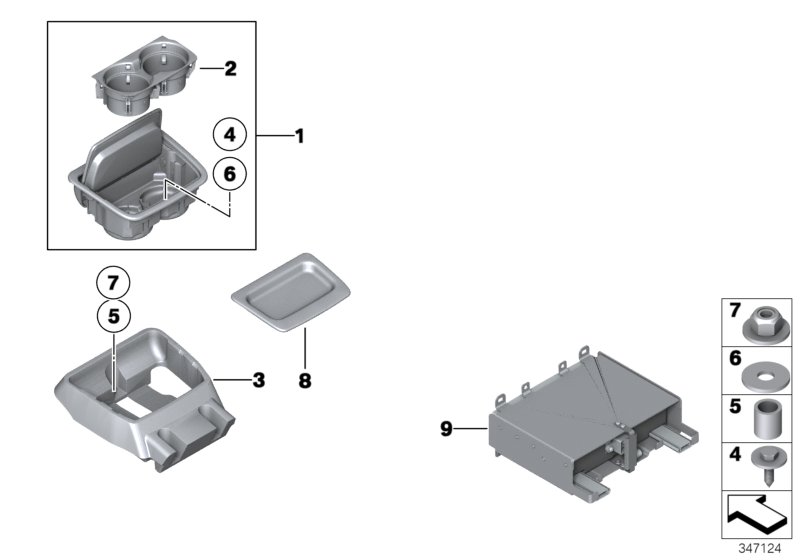 2
4
1
6
7
5
3
8
9
7
6
5
4
347124