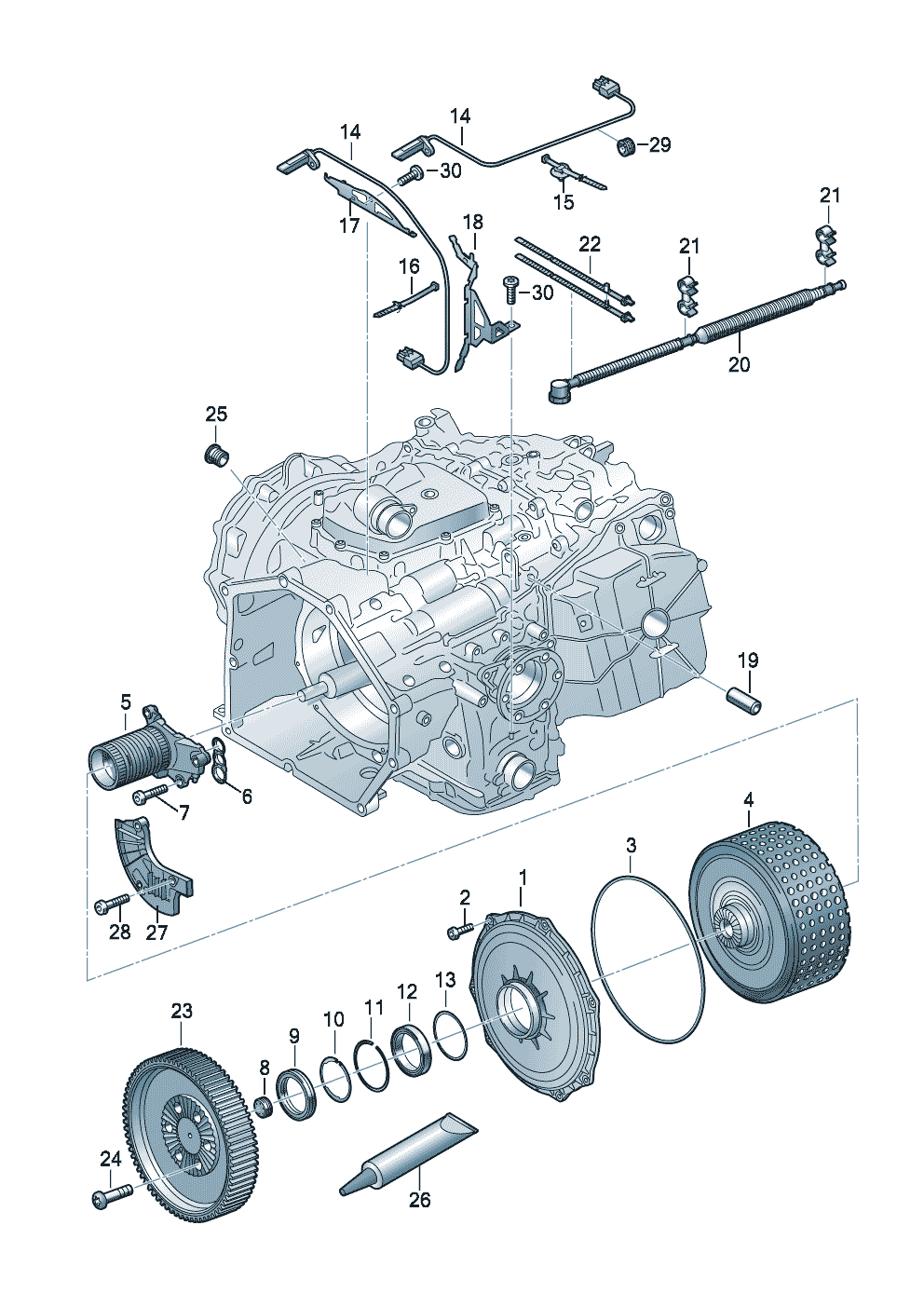 14
14
29
30
15
17
18
21
22
21
16
30
20
25
19
5
6
7
4
3
1
2
28
27
23
9
10
11
12
13
8
24
26