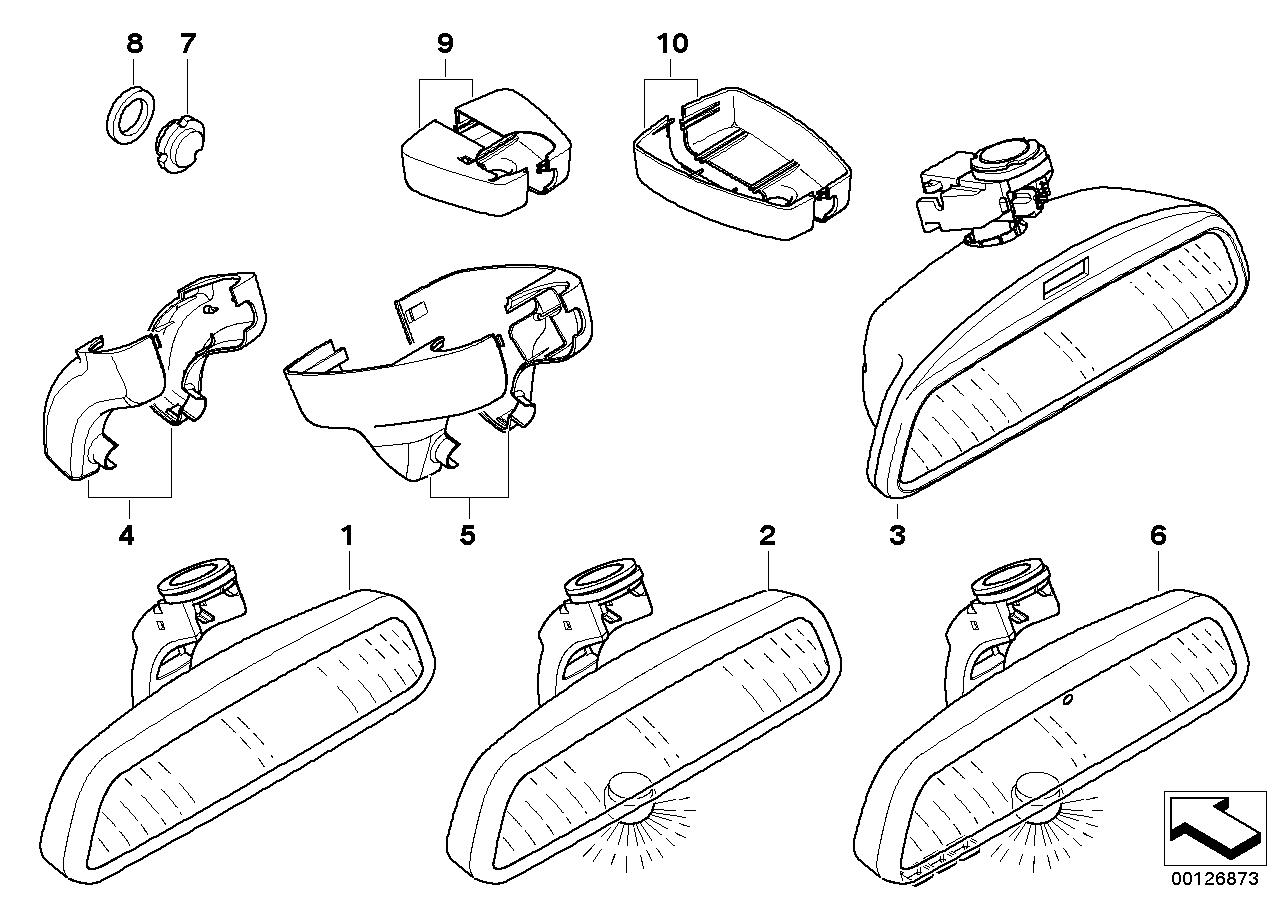 8
7
9
10
4
5
3
1
2
6
00126873