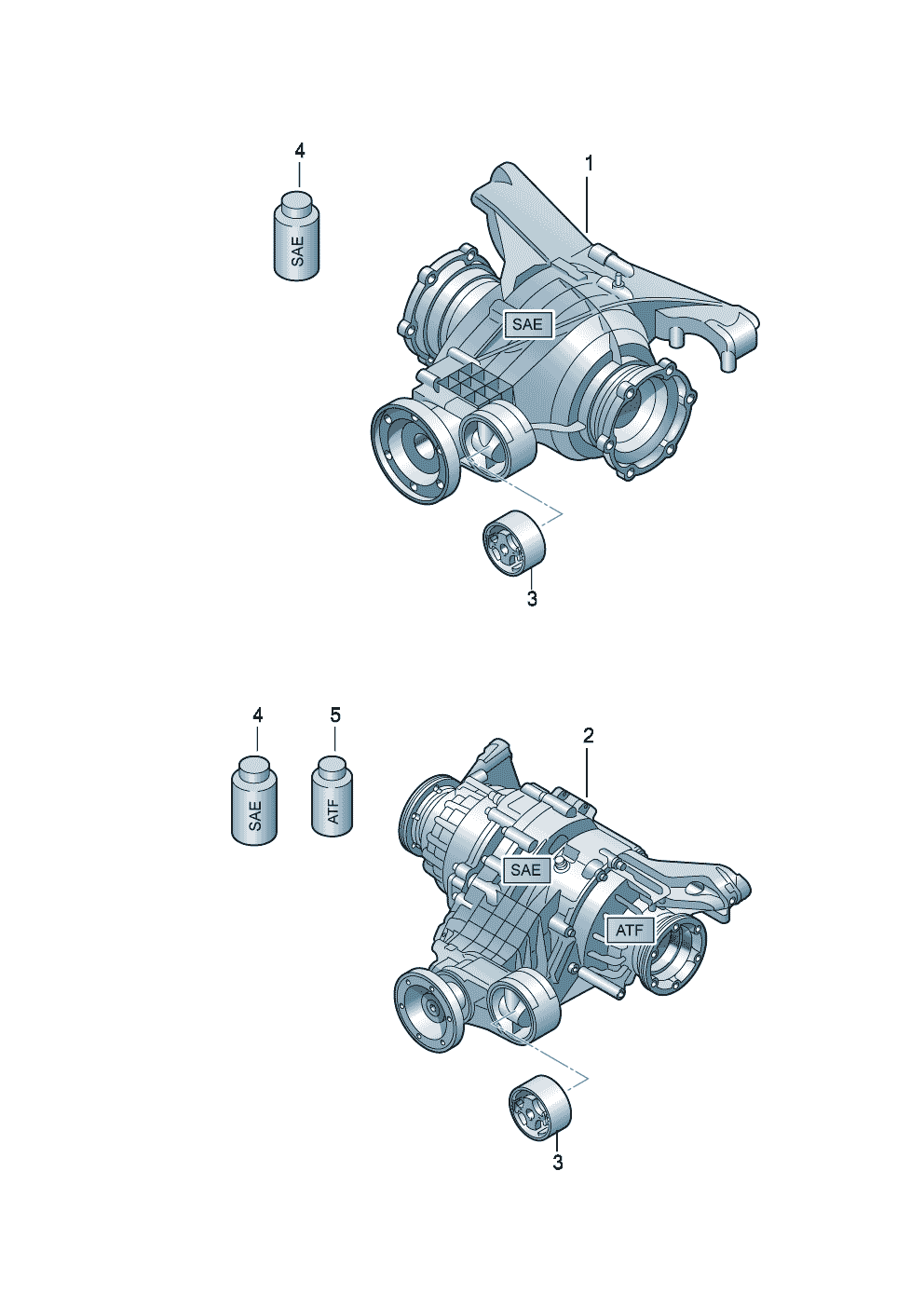 4
SAE
1
SAE
3

4
5
SAE
ATF
2
SAE
ATF
3