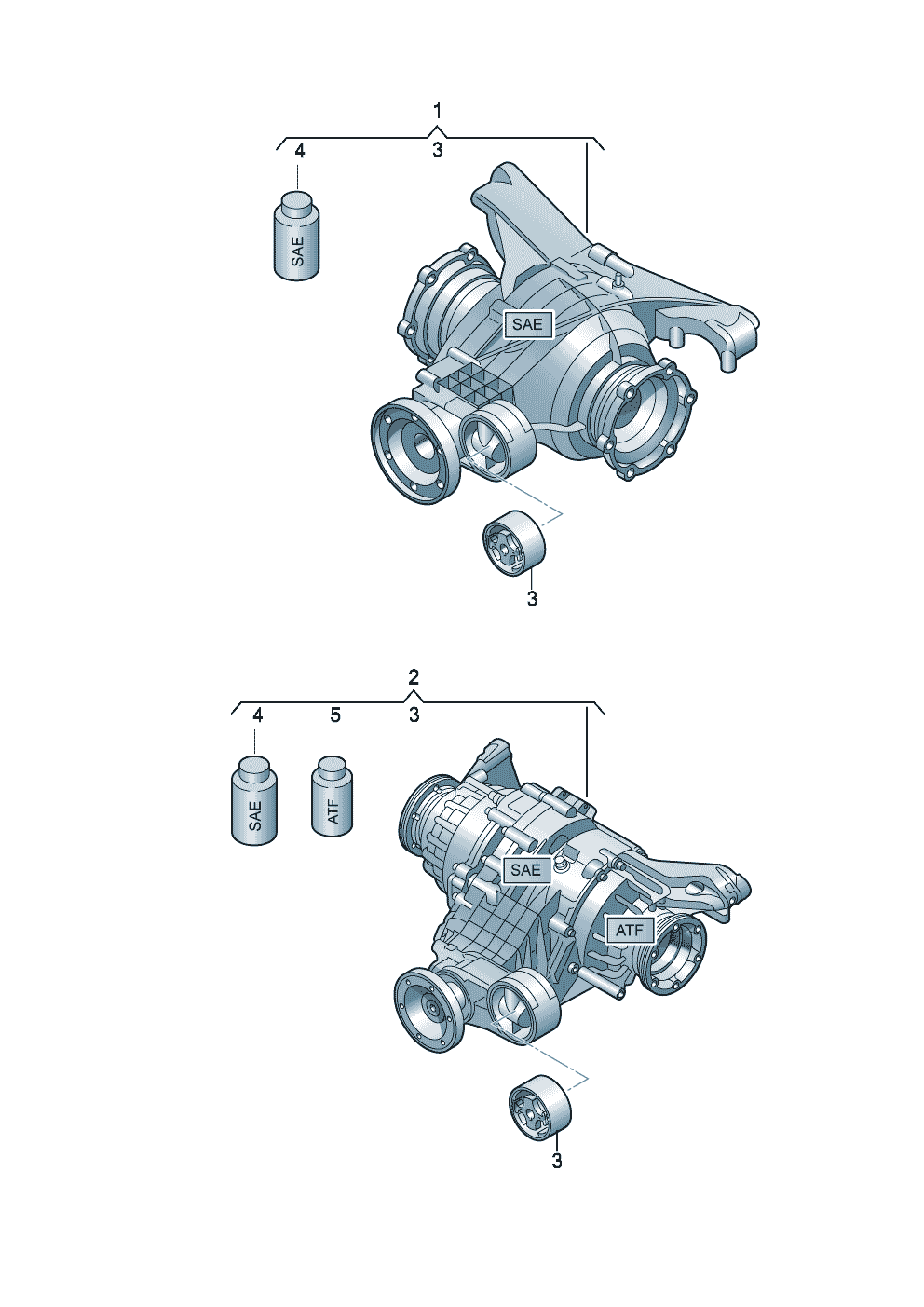 1
4
3
SAE
SAE
3

2
4
5
3
SAE
ATF
SAE
ATF
3