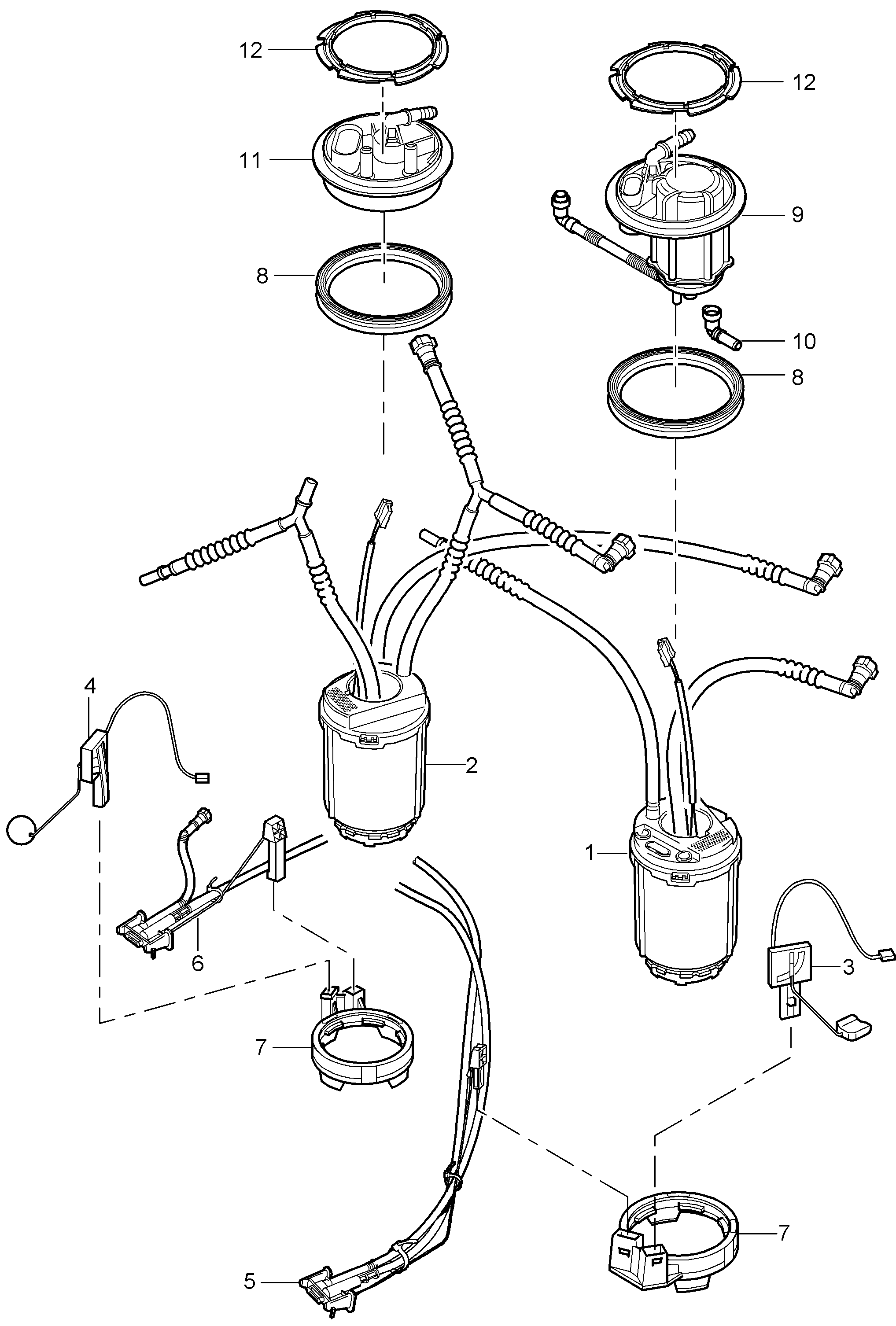 12
12
11
9
8
10
8
4
2
1
6
3
7
7
5