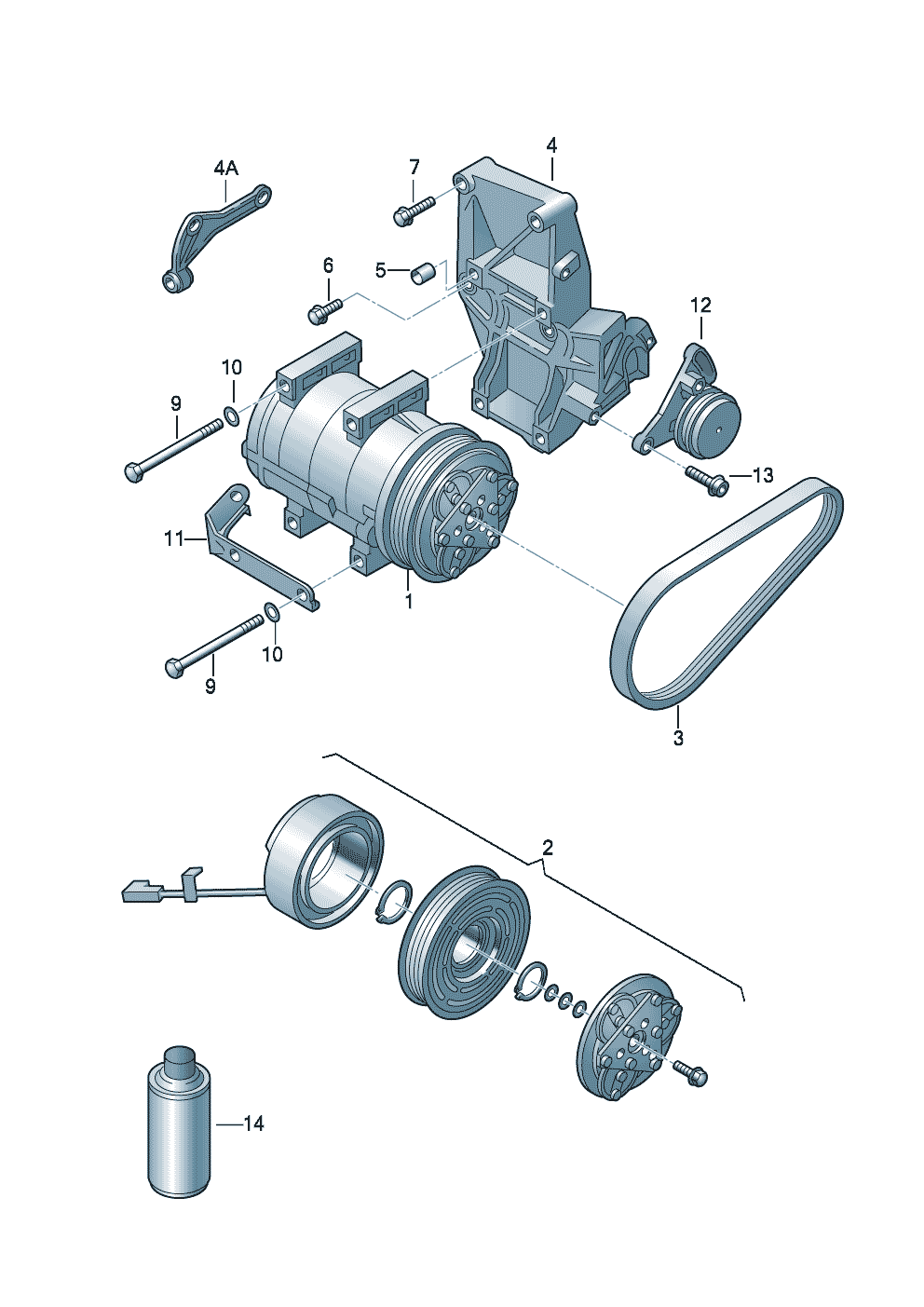 4A
7
4
6
5
12
10
9
13
11
1
10
9
3
2
14