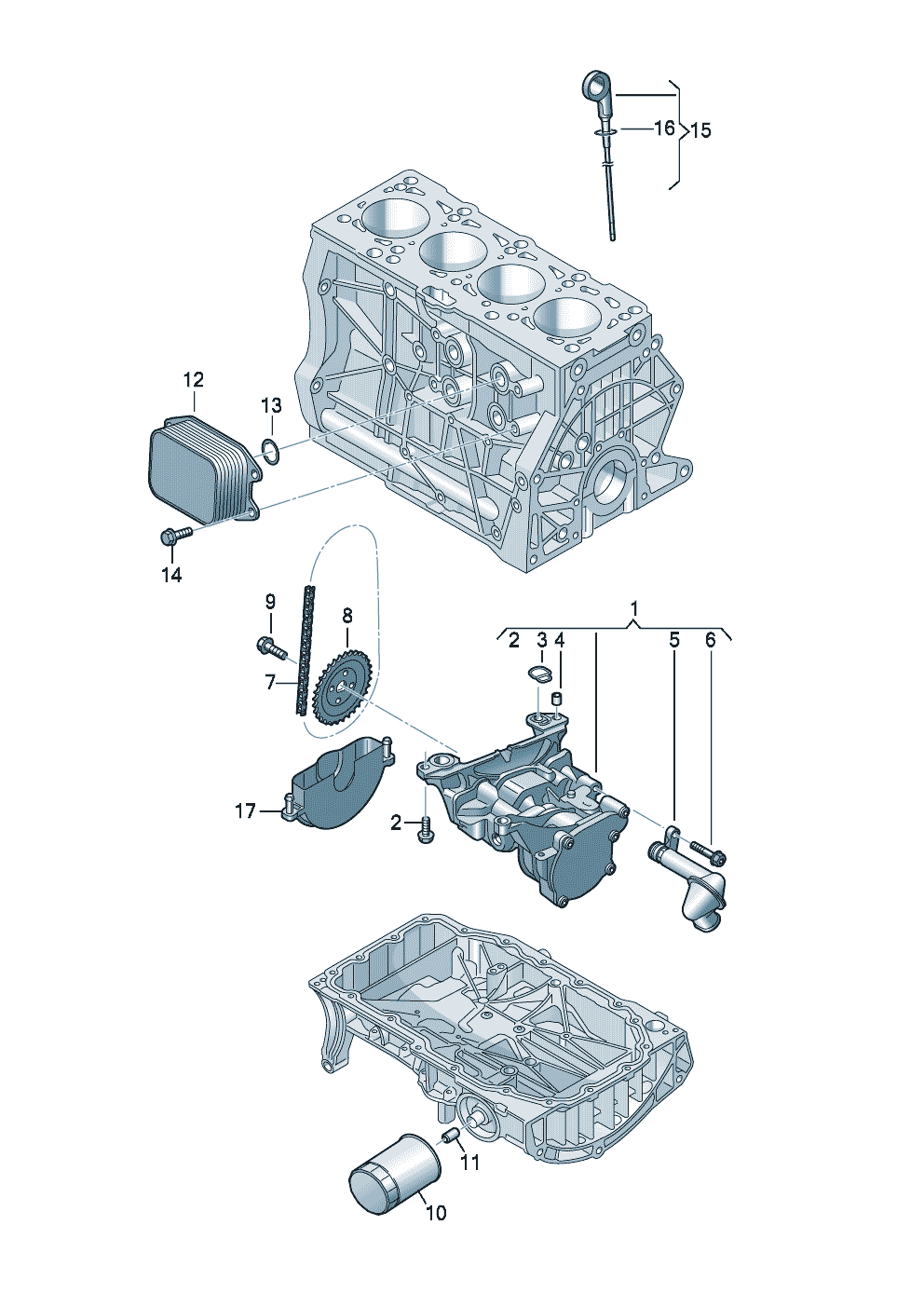 16
15
12
13
14
9
8
7
1
2
3
4
5
6
17
2
11
10