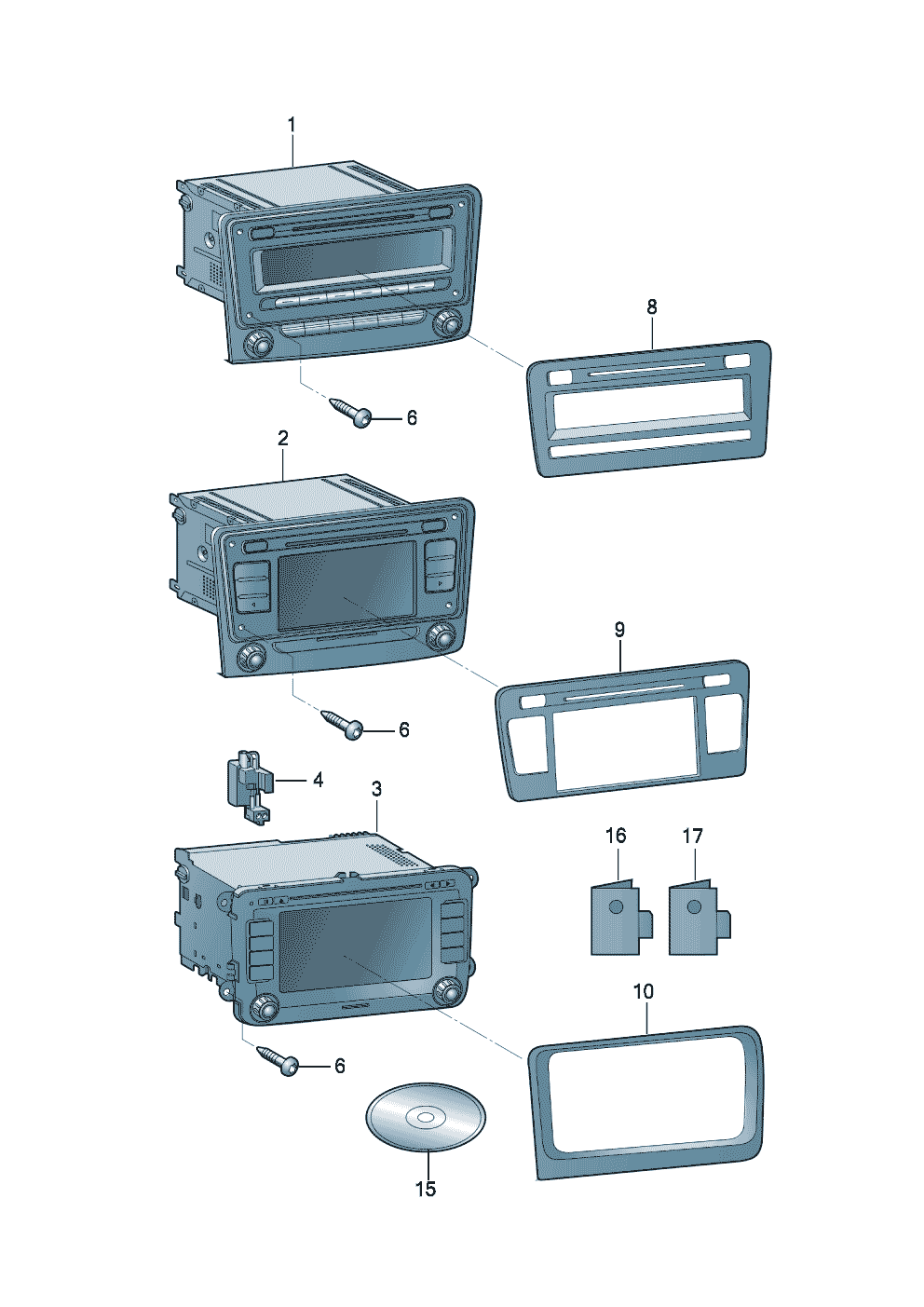 1
8
6
2
9
6
4
3
16
17
10
6
15