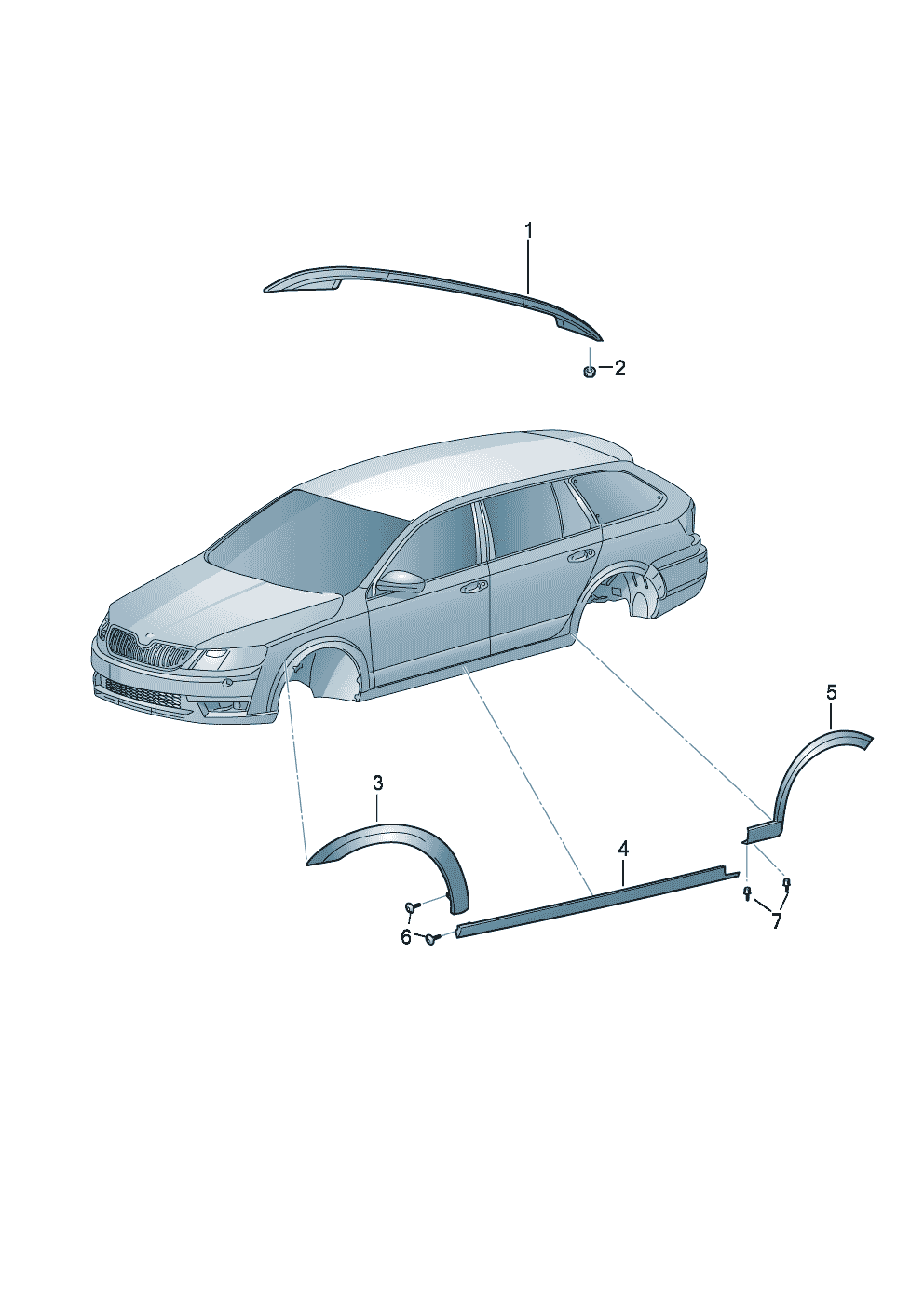 1
2
5
3
4
6
7