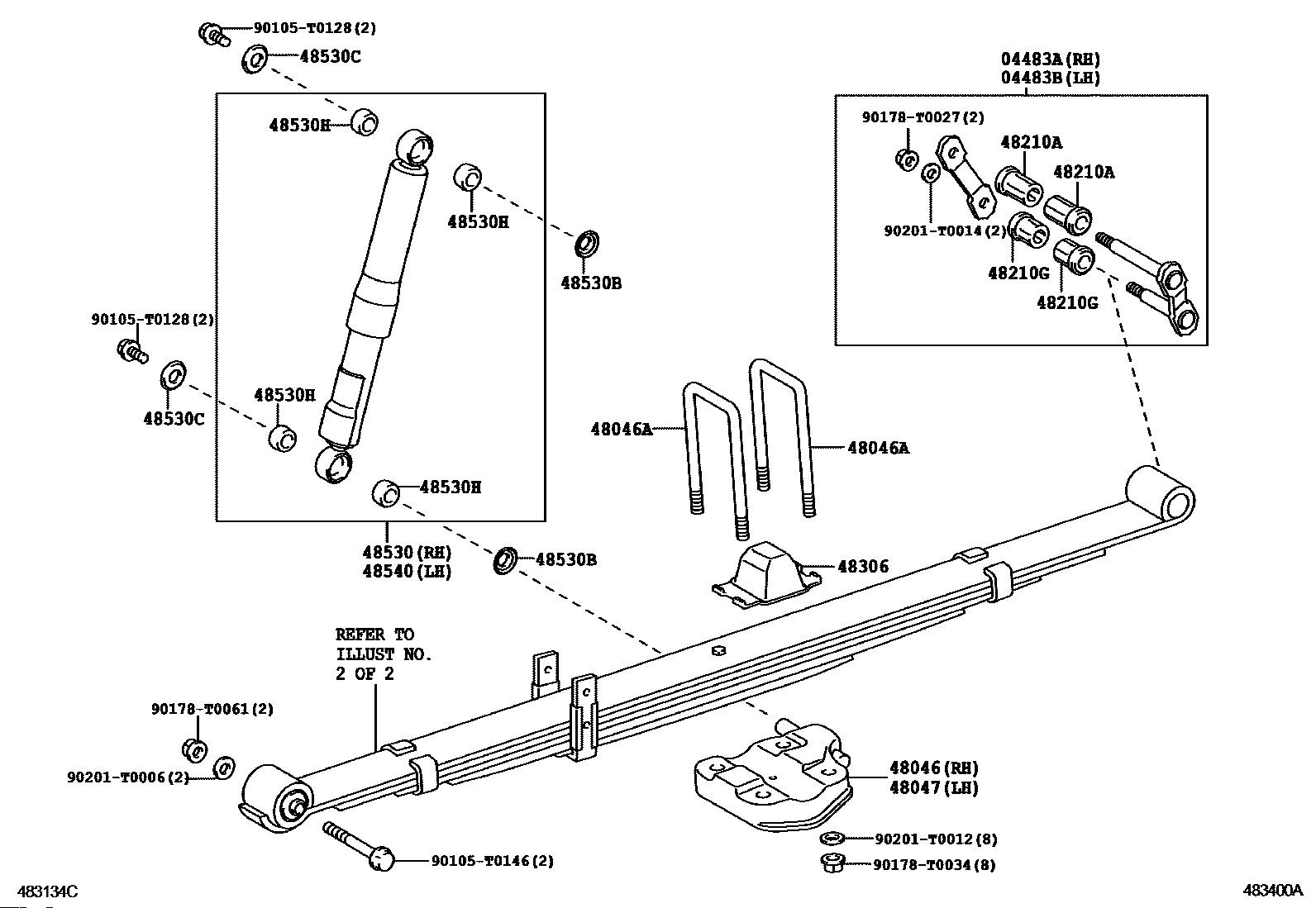 90105-T0128(2)
48530C
48530H
48530H
48530B
90105-T0128(2)
48530C
48530H
48530H
48530(RH)
48540(LH)
48530B
04483A(RH)
04483B(LH)
90178-T0027(2)
48210A
48210A
90201-T0014(2)
48210G
48210G
48046A
48046A
48306
REFER TO ILLUST NO. 2 OF 2
90178-T0061(2)
90201-T0006(2)
90105-T0146(2)
48046(RH)
48047(LH)
90201-T0012(8)
90178-T0034(8)
483134C
483400A