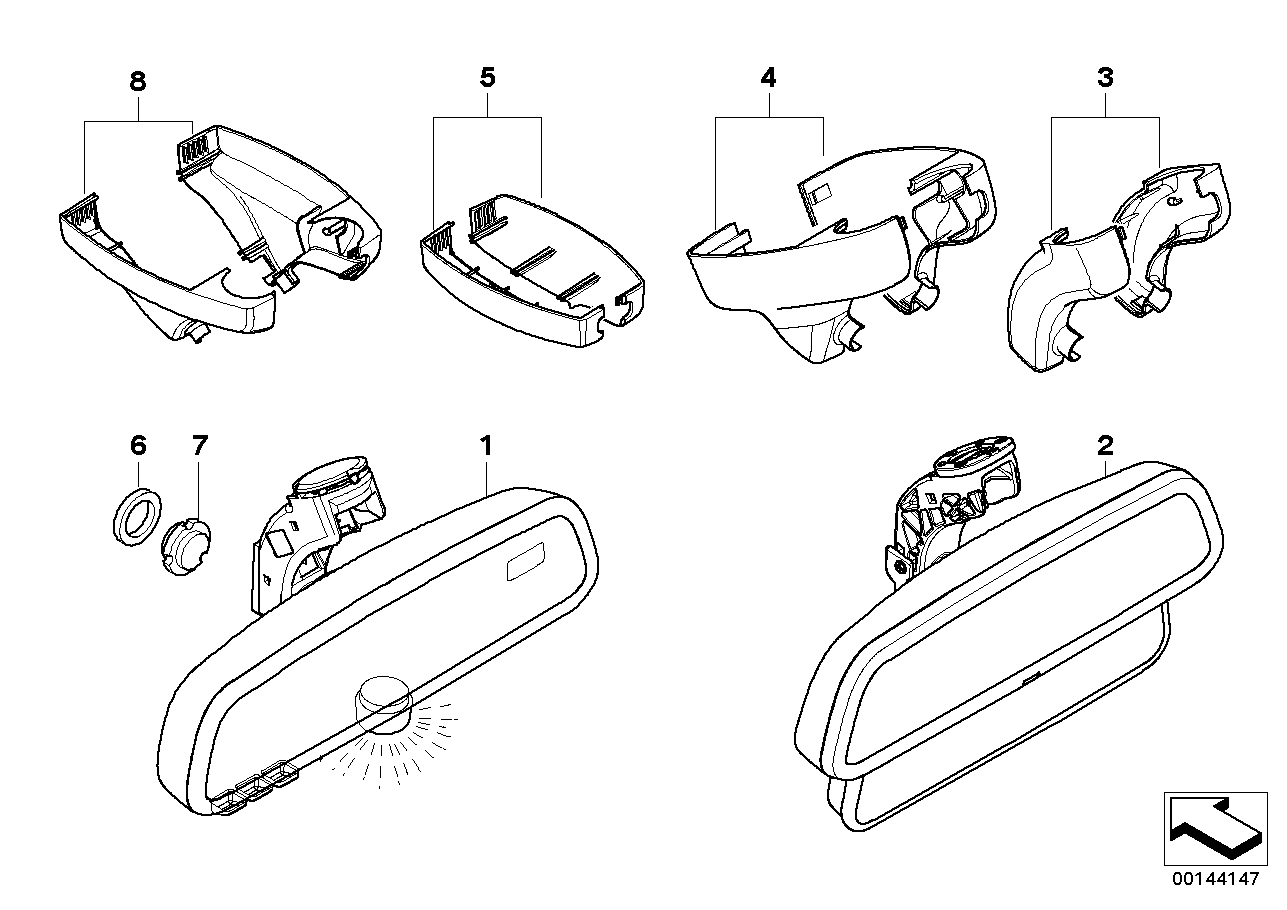 8
5
4
3
6
7
1
2
00144147