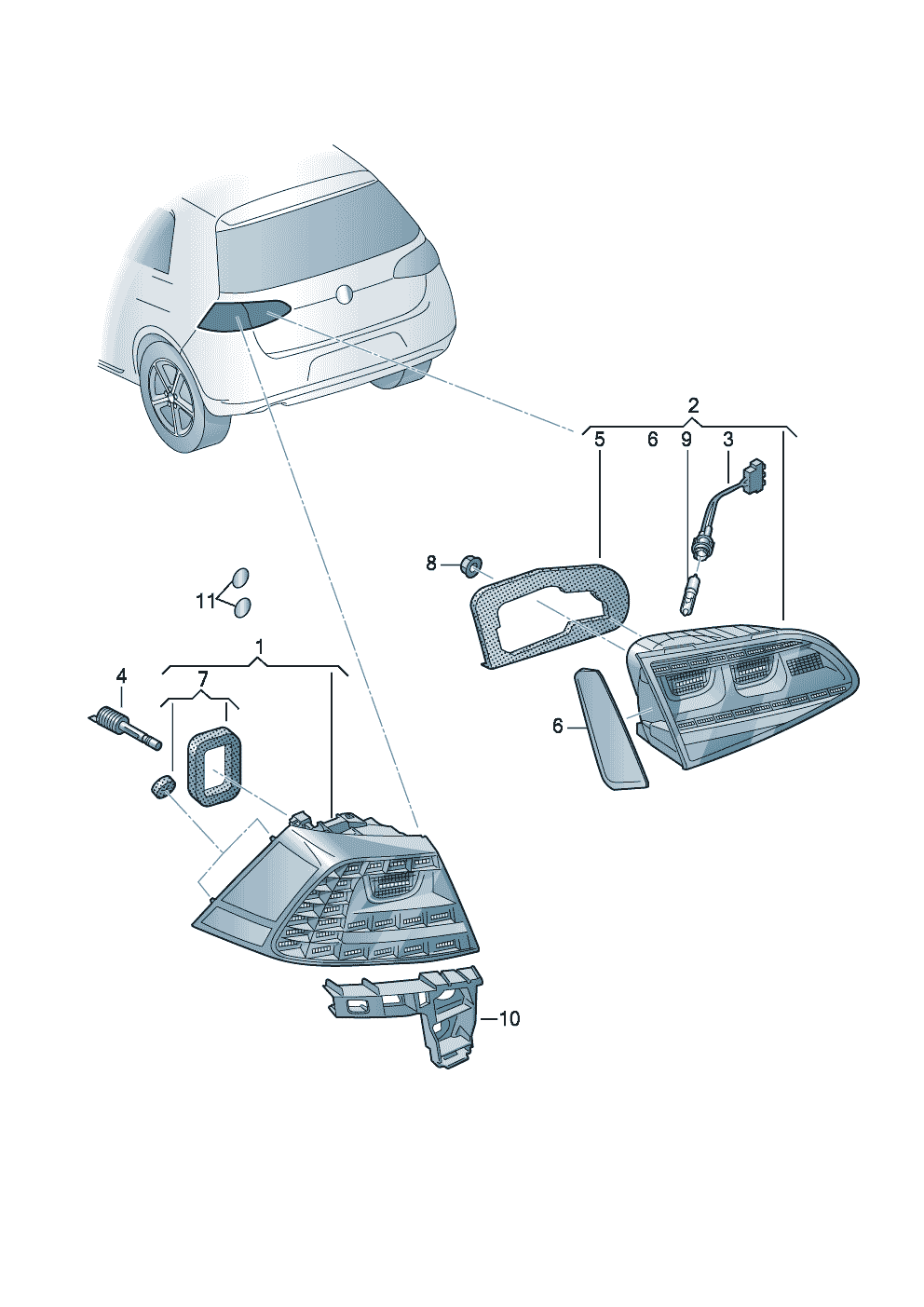 2
5 6 9 3
8
11
1
4
7
6
10