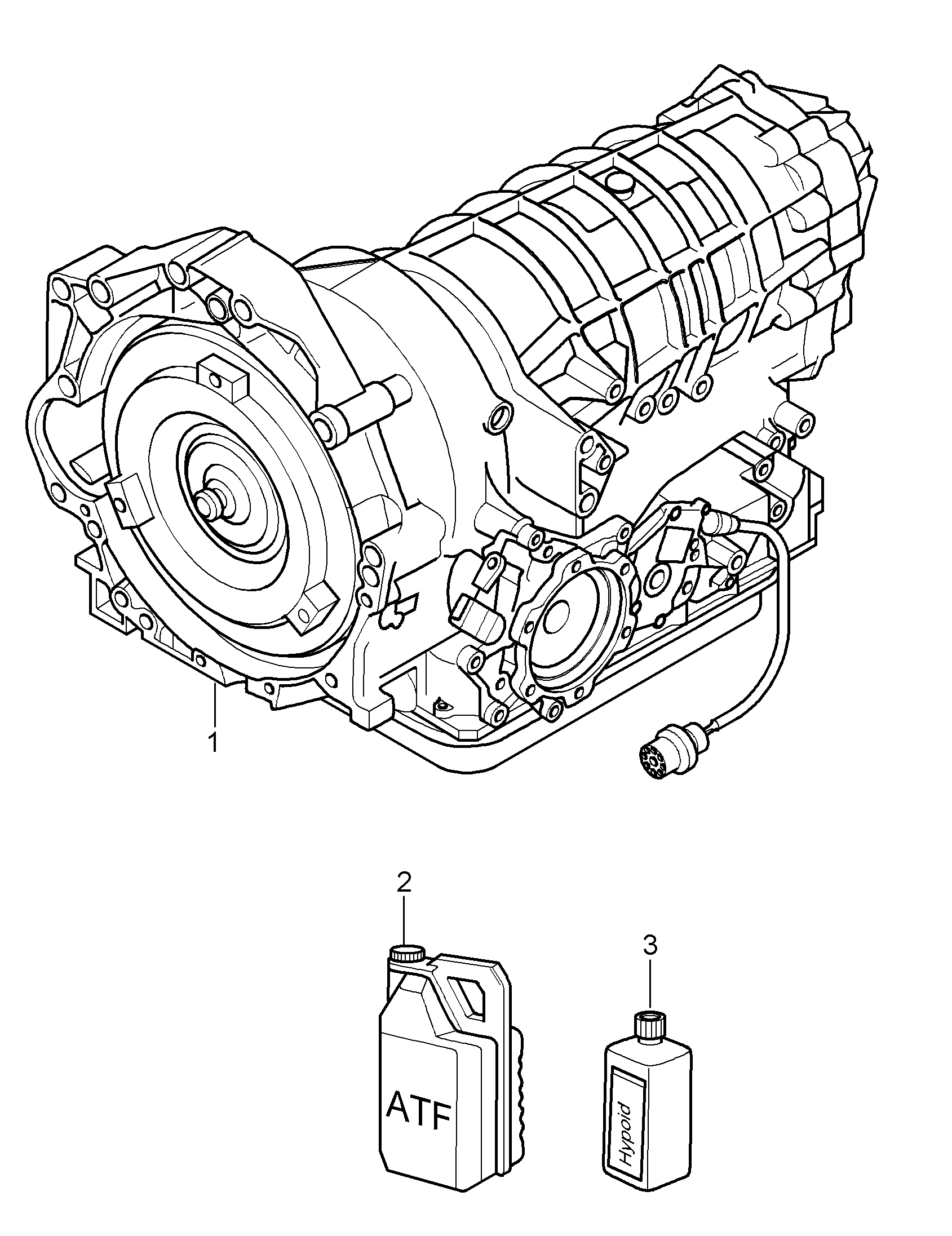 1

2

3

ATF

Hypoid