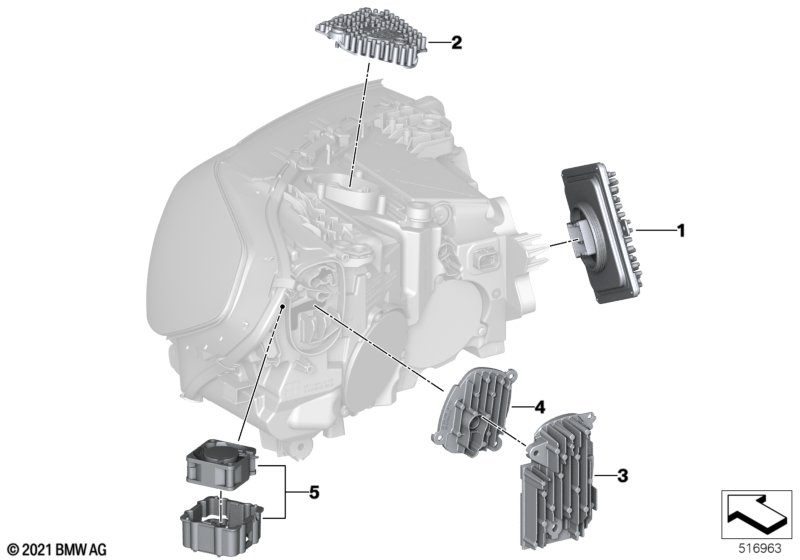 2
1
4
3
5
© 2021 BMW AG
516963