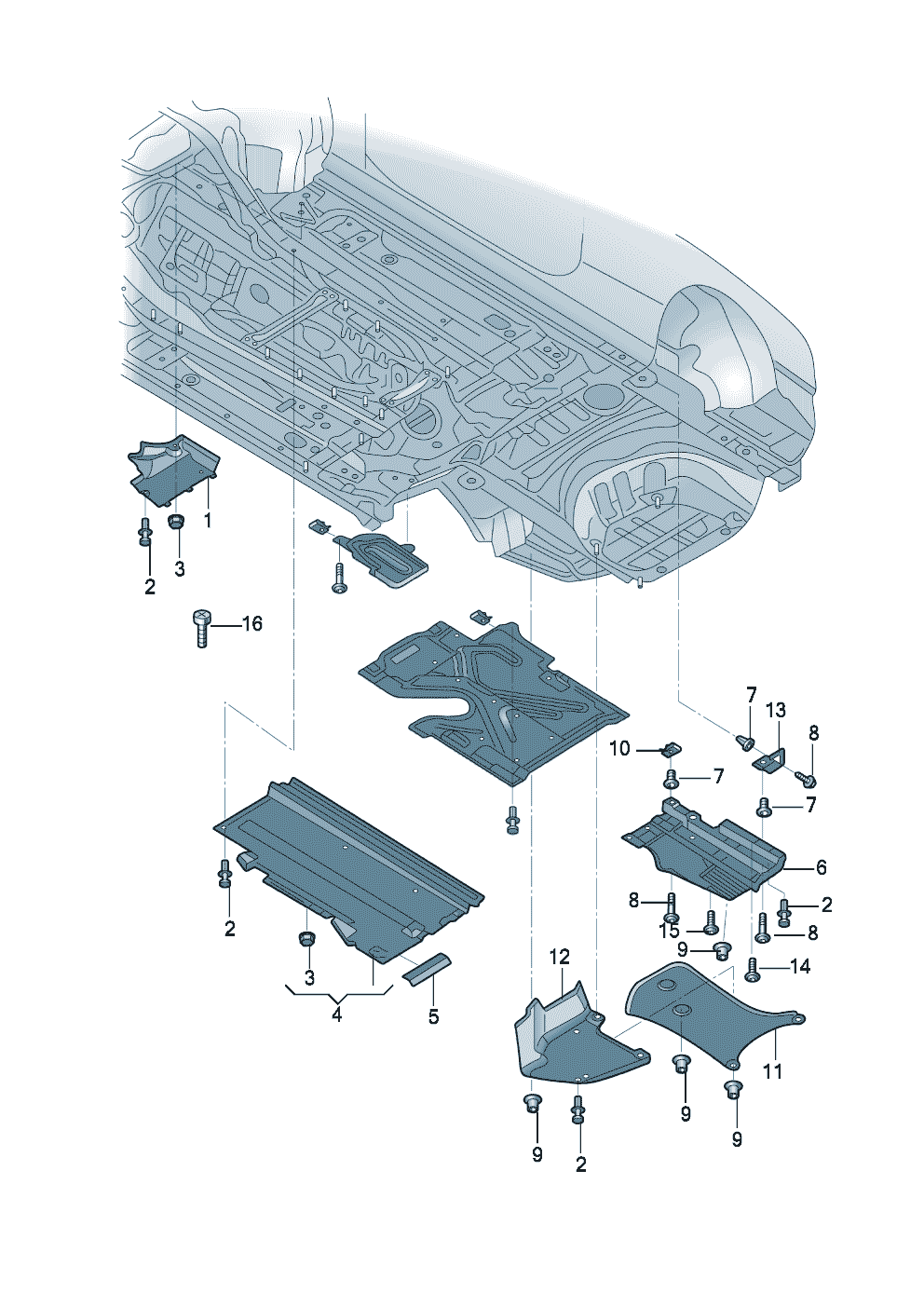 1
2
3
16
7
13
8
10
7
7
6
8
2
15
8
9
14
2
3
4
5
12
11
9
9
9
2