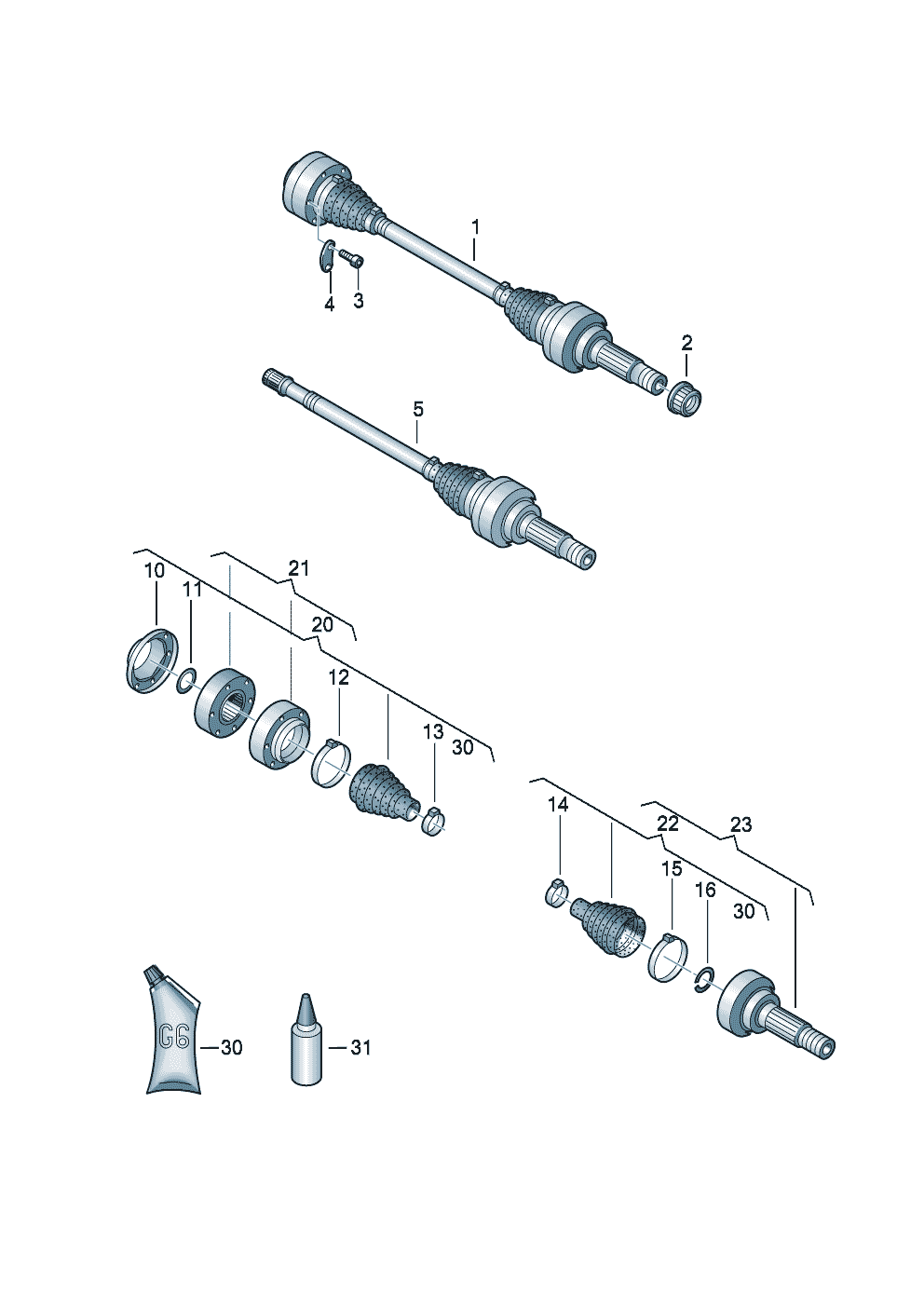 1
4
3
2
5
10
11
21
20
12
13
30
14
22
23
15
16
30
G6
30
31